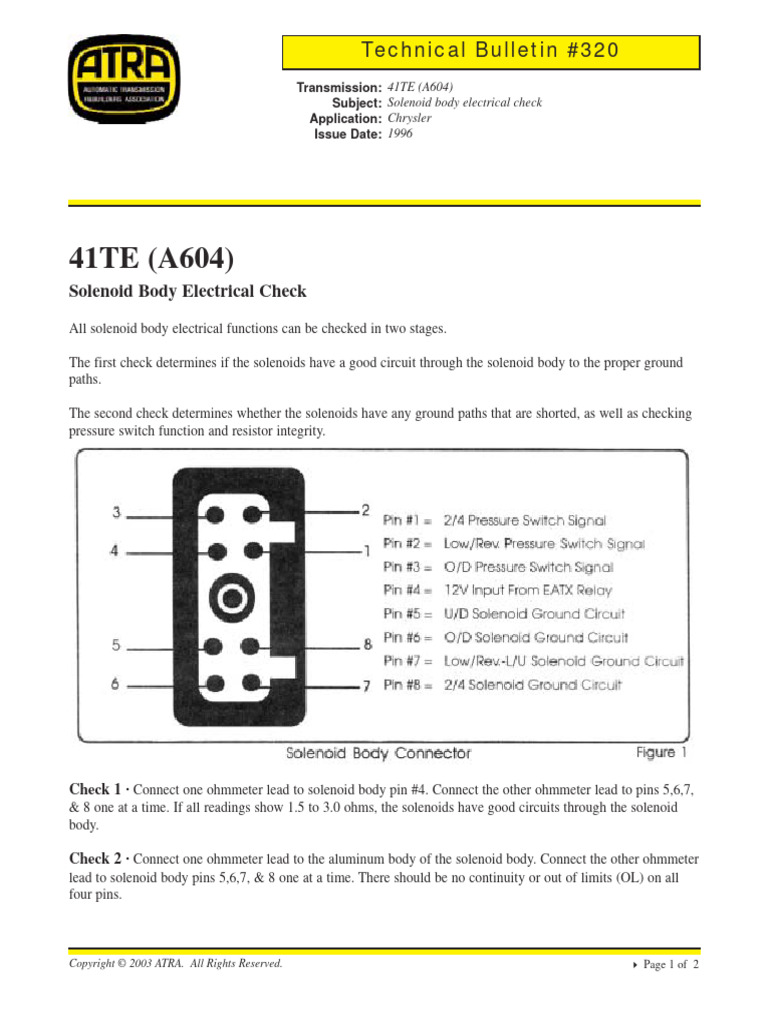 ATRA
AUTOMATIC TRANSMISSION REBUILDERS ASSOCIATION

Technical Bulletin #320

Transmission: 41TE (A604)
Subject: Solenoid body electrical check
Application: Chrysler
Issue Date: 1996

41TE (A604)

Solenoid Body Electrical Check

All solenoid body electrical functions can be checked in two stages.

The first check determines if the solenoids have a good circuit through the solenoid body to the proper ground paths.

The second check determines whether the solenoids have any ground paths that are shorted, as well as checking pressure switch function and resistor integrity.

3
4
5
6
2
1
8
7

Pin #1 = 2/4 Pressure Switch Signal
Pin #2 = Low/Rev. Pressure Switch Signal
Pin #3 = O/D Pressure Switch Signal
Pin #4 = 12V Input From EATX Relay
Pin #5 = U/D Solenoid Ground Circuit
Pin #6 = O/D Solenoid Ground Circuit
Pin #7 = Low/Rev.-L/U Solenoid Ground Circuit
Pin #8 = 2/4 Solenoid Ground Circuit

Solenoid Body Connector
Figure 1

Check 1 · Connect one ohmmeter lead to solenoid body pin #4. Connect the other ohmmeter lead to pins 5,6,7, & 8 one at a time. If all readings show 1.5 to 3.0 ohms, the solenoids have good circuits through the solenoid body.

Check 2 · Connect one ohmmeter lead to the aluminum body of the solenoid body. Connect the other ohmmeter lead to solenoid body pins 5,6,7, & 8 one at a time. There should be no continuity or out of limits (OL) on all four pins.

Copyright © 2003 ATRA. All Rights Reserved.

Page 1 of 2