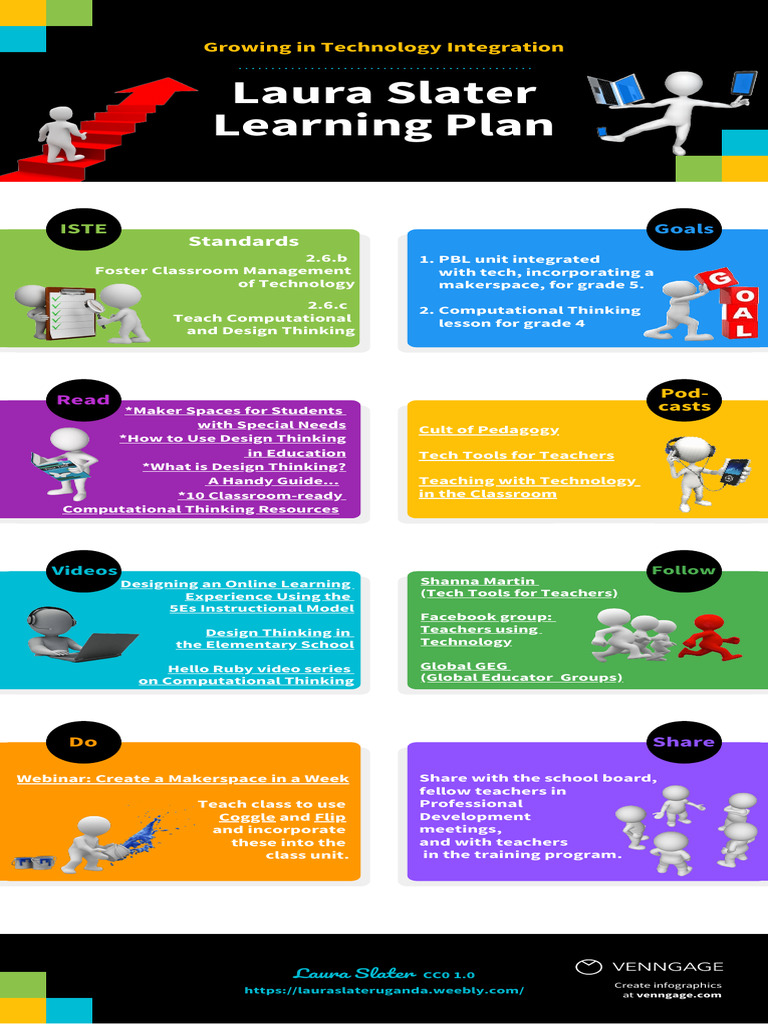 Growing in Technology Integration

Laura Slater Learning Plan

ISTE

Standards
2.6.b
Foster Classroom Management of Technology
2.6.c
Teach Computational and Design Thinking

Goals

1. PBL unit integrated with tech, incorporating a makerspace, for grade 5.
2. Computational Thinking lesson for grade 4

G O A L

Read

*Maker Spaces for Students with Special Needs
*How to Use Design Thinking in Education
*What is Design Thinking? A Handy Guide...
*10 Classroom-ready Computational Thinking Resources

Pod-casts

Cult of Pedagogy
Tech Tools for Teachers
Teaching with Technology in the Classroom

Videos

Designing an Online Learning Experience Using the 5Es Instructional Model
Design Thinking in the Elementary School
Hello Ruby video series on Computational Thinking

Follow

Shanna Martin (Tech Tools for Teachers)
Facebook group: Teachers using Technology
Global GEG (Global Educator Groups)

Do

Webinar: Create a Makerspace in a Week
Teach class to use Coggle and Flip and incorporate these into the class unit.

Share

Share with the school board, fellow teachers in Professional Development meetings, and with teachers in the training program.

Laura Slater CC0 1.0
https://lauraslateruganda.weebly.com/

VENNGAGE
Create infographics at venngage.com