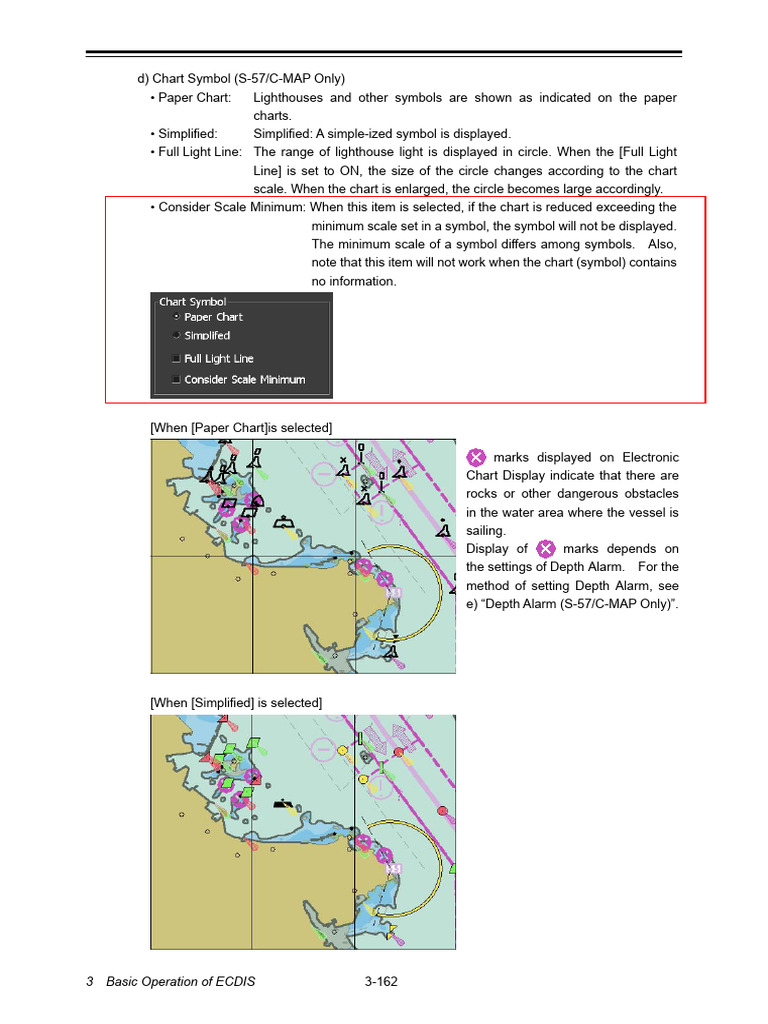 d) Chart Symbol (S-57/C-MAP Only)

• Paper Chart: Lighthouses and other symbols are shown as indicated on the paper charts.

• Simplified: Simplified: A simple-ized symbol is displayed.

• Full Light Line: The range of lighthouse light is displayed in circle. When the [Full Light Line] is set to ON, the size of the circle changes according to the chart scale. When the chart is enlarged, the circle becomes large accordingly.

• Consider Scale Minimum: When this item is selected, if the chart is reduced exceeding the minimum scale set in a symbol, the symbol will not be displayed. The minimum scale of a symbol differs among symbols. Also, note that this item will not work when the chart (symbol) contains no information.

Chart Symbol
Paper Chart
Simplifed
Full Light Line
Consider Scale Minimum

[When [Paper Chart]is selected]

marks displayed on Electronic Chart Display indicate that there are rocks or other dangerous obstacles in the water area where the vessel is sailing.
Display of marks depends on the settings of Depth Alarm. For the method of setting Depth Alarm, see e) "Depth Alarm (S-57/C-MAP Only)".

[When [Simplified] is selected]

3 Basic Operation of ECDIS 3-162