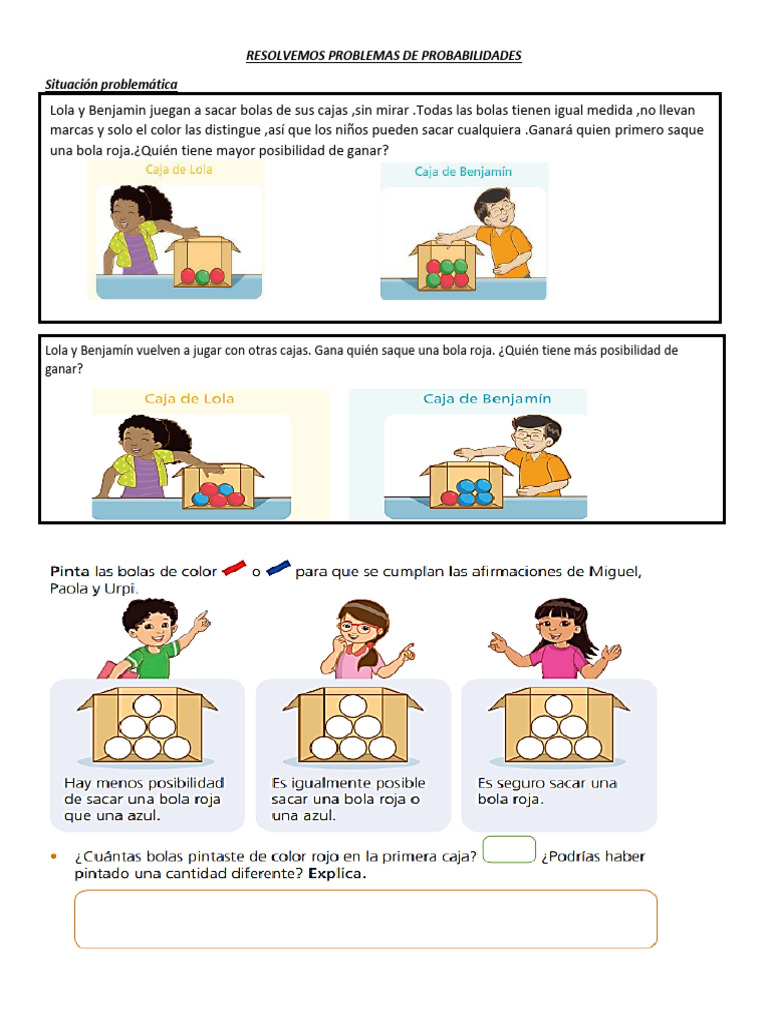 RESOLVEMOS PROBLEMAS DE PROBABILIDADES

Situación problemática

Lola y Benjamin juegan a sacar bolas de sus cajas ,sin mirar .Todas las bolas tienen igual medida ,no llevan marcas y solo el color las distingue ,así que los niños pueden sacar cualquiera .Ganará quien primero saque una bola roja.¿Quién tiene mayor posibilidad de ganar?

Caja de Lola

Caja de Benjamín

Lola y Benjamín vuelven a jugar con otras cajas. Gana quién saque una bola roja. ¿Quién tiene más posibilidad de ganar?

Caja de Lola

Caja de Benjamín

Pinta las bolas de color o para que se cumplan las afirmaciones de Miguel, Paola y Urpi.

Hay menos posibilidad de sacar una bola roja que una azul.

Es igualmente posible sacar una bola roja o una azul.

Es seguro sacar una bola roja.

• ¿Cuántas bolas pintaste de color rojo en la primera caja? ¿Podrías haber pintado una cantidad diferente? Explica.