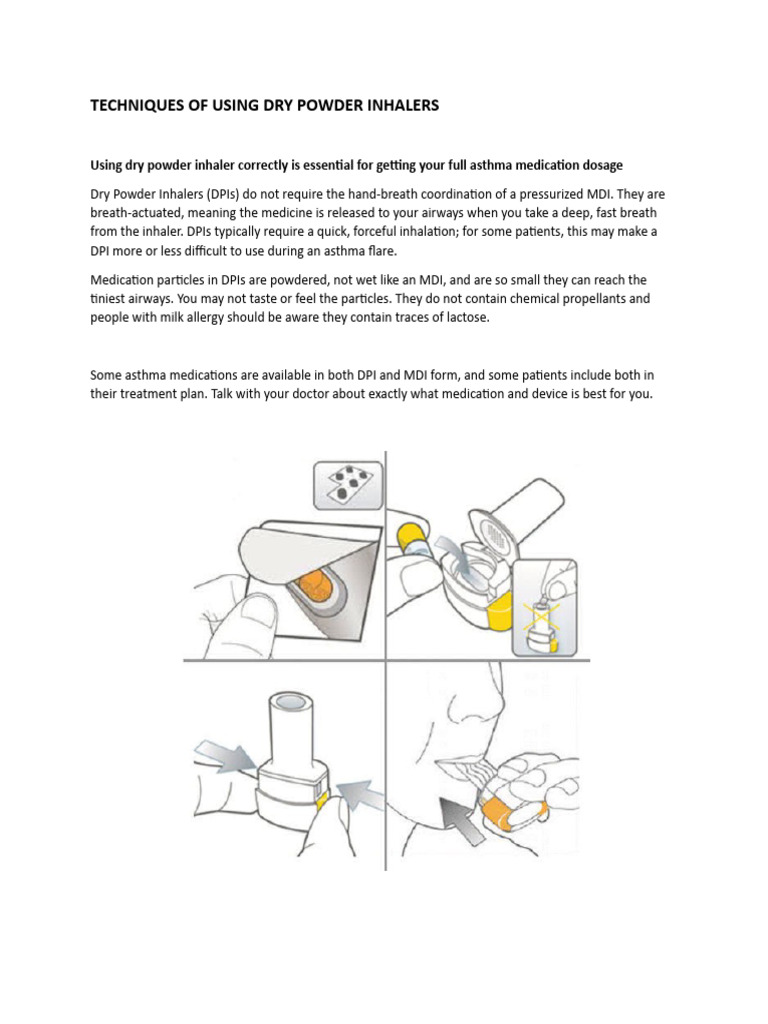 TECHNIQUES OF USING DRY POWDER INHALERS

Using dry powder inhaler correctly is essential for getting your full asthma medication dosage

Dry Powder Inhalers (DPIs) do not require the hand-breath coordination of a pressurized MDI. They are breath-actuated, meaning the medicine is released to your airways when you take a deep, fast breath from the inhaler. DPIs typically require a quick, forceful inhalation; for some patients, this may make a DPI more or less difficult to use during an asthma flare.

Medication particles in DPIs are powdered, not wet like an MDI, and are so small they can reach the tiniest airways. You may not taste or feel the particles. They do not contain chemical propellants and people with milk allergy should be aware they contain traces of lactose.

Some asthma medications are available in both DPI and MDI form, and some patients include both in their treatment plan. Talk with your doctor about exactly what medication and device is best for you.