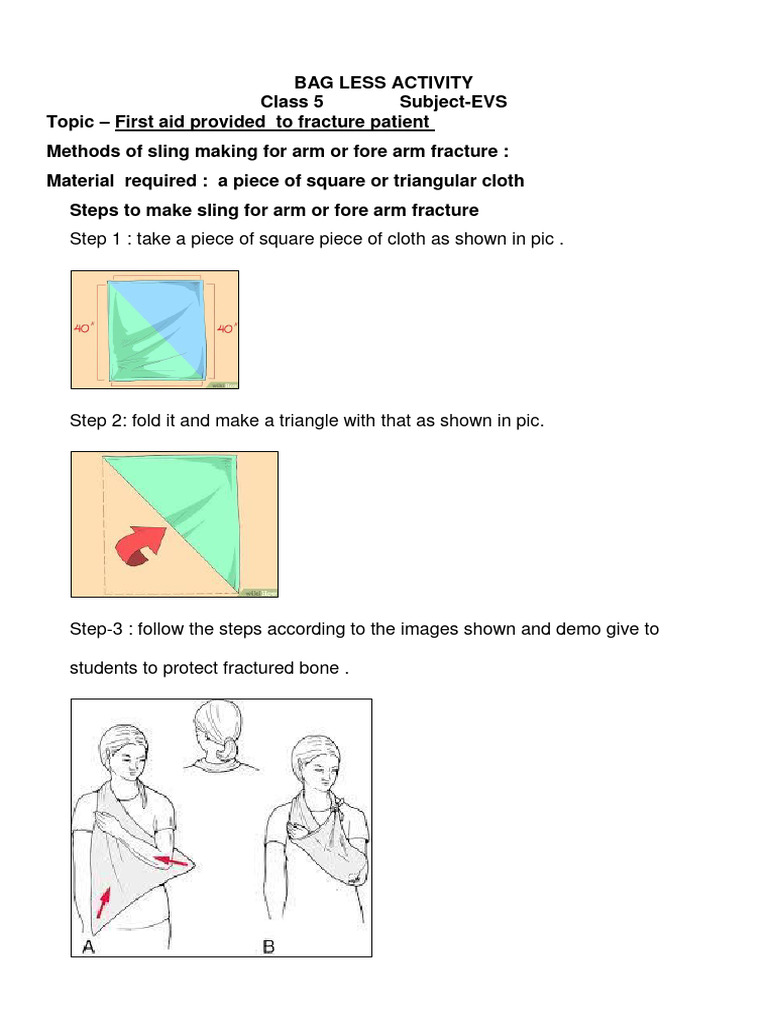 BAG LESS ACTIVITY
Class 5 Subject-EVS

Topic – First aid provided to fracture patient

Methods of sling making for arm or fore arm fracture :

Material required : a piece of square or triangular cloth

Steps to make sling for arm or fore arm fracture

Step 1 : take a piece of square piece of cloth as shown in pic .

40" 40"

Step 2: fold it and make a triangle with that as shown in pic.

Step-3 : follow the steps according to the images shown and demo give to students to protect fractured bone .

A B