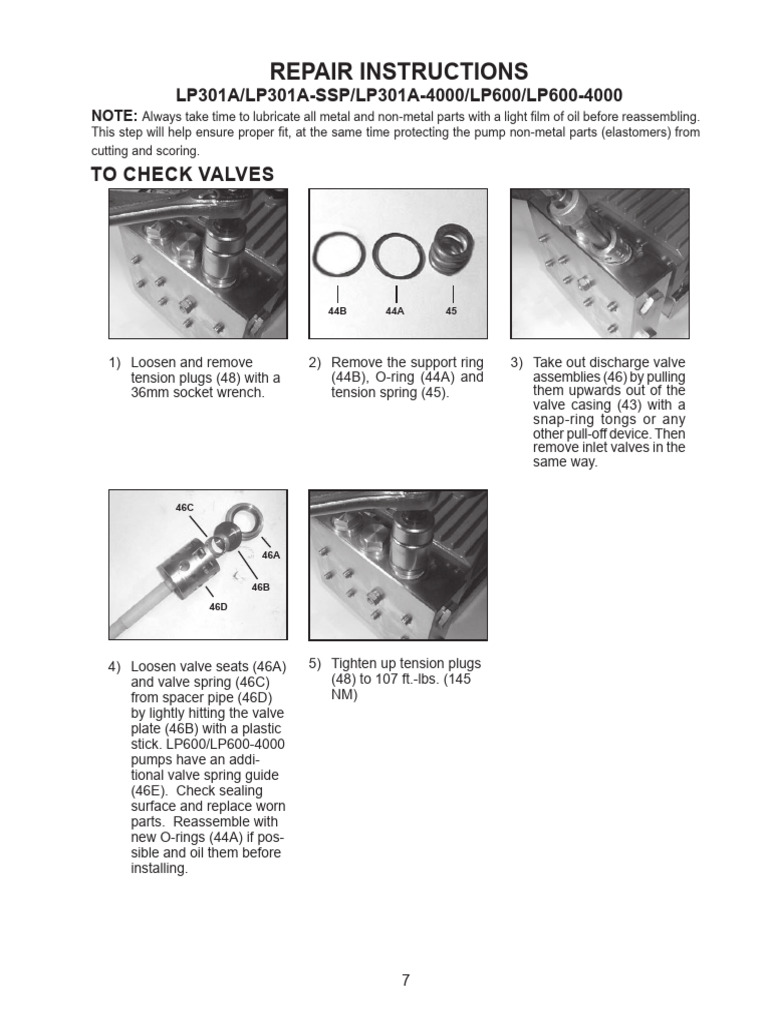 REPAIR INSTRUCTIONS
LP301A/LP301A-SSP/LP301A-4000/LP600/LP600-4000

NOTE: Always take time to lubricate all metal and non-metal parts with a light film of oil before reassembling. This step will help ensure proper fit, at the same time protecting the pump non-metal parts (elastomers) from cutting and scoring.

TO CHECK VALVES

44B 44A 45

1) Loosen and remove tension plugs (48) with a 36mm socket wrench.

2) Remove the support ring (44B), O-ring (44A) and tension spring (45).

3) Take out discharge valve assemblies (46) by pulling them upwards out of the valve casing (43) with a snap-ring tongs or any other pull-off device. Then remove inlet valves in the same way.

46C 46A 46B 46D

4) Loosen valve seats (46A) and valve spring (46C) from spacer pipe (46D) by lightly hitting the valve plate (46B) with a plastic stick. LP600/LP600-4000 pumps have an additional valve spring guide (46E). Check sealing surface and replace worn parts. Reassemble with new O-rings (44A) if possible and oil them before installing.

5) Tighten up tension plugs (48) to 107 ft.-lbs. (145 NM)

7