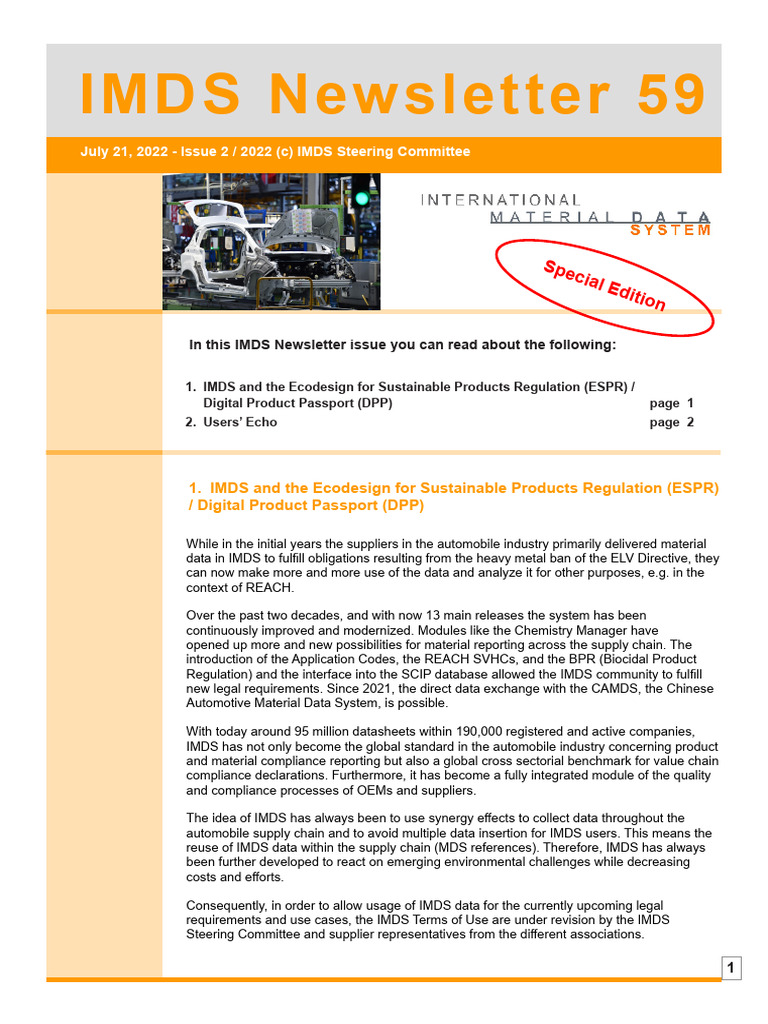 IMDS Newsletter 59

July 21, 2022 - Issue 2 / 2022 (c) IMDS Steering Committee

INTERNATIONAL MATERIAL DATA SYSTEM

Special Edition

In this IMDS Newsletter issue you can read about the following:

1. IMDS and the Ecodesign for Sustainable Products Regulation (ESPR) / Digital Product Passport (DPP) page 1
2. Users' Echo page 2

1. IMDS and the Ecodesign for Sustainable Products Regulation (ESPR) / Digital Product Passport (DPP)

While in the initial years the suppliers in the automobile industry primarily delivered material data in IMDS to fulfill obligations resulting from the heavy metal ban of the ELV Directive, they can now make more and more use of the data and analyze it for other purposes, e.g. in the context of REACH.

Over the past two decades, and with now 13 main releases the system has been continuously improved and modernized. Modules like the Chemistry Manager have opened up more and new possibilities for material reporting across the supply chain. The introduction of the Application Codes, the REACH SVHCs, and the BPR (Biocidal Product Regulation) and the interface into the SCIP database allowed the IMDS community to fulfill new legal requirements. Since 2021, the direct data exchange with the CAMDS, the Chinese Automotive Material Data System, is possible.

With today around 95 million datasheets within 190,000 registered and active companies, IMDS has not only become the global standard in the automobile industry concerning product and material compliance reporting but also a global cross sectorial benchmark for value chain compliance declarations. Furthermore, it has become a fully integrated module of the quality and compliance processes of OEMs and suppliers.

The idea of IMDS has always been to use synergy effects to collect data throughout the automobile supply chain and to avoid multiple data insertion for IMDS users. This means the reuse of IMDS data within the supply chain (MDS references). Therefore, IMDS has always been further developed to react on emerging environmental challenges while decreasing costs and efforts.

Consequently, in order to allow usage of IMDS data for the currently upcoming legal requirements and use cases, the IMDS Terms of Use are under revision by the IMDS Steering Committee and supplier representatives from the different associations.

1