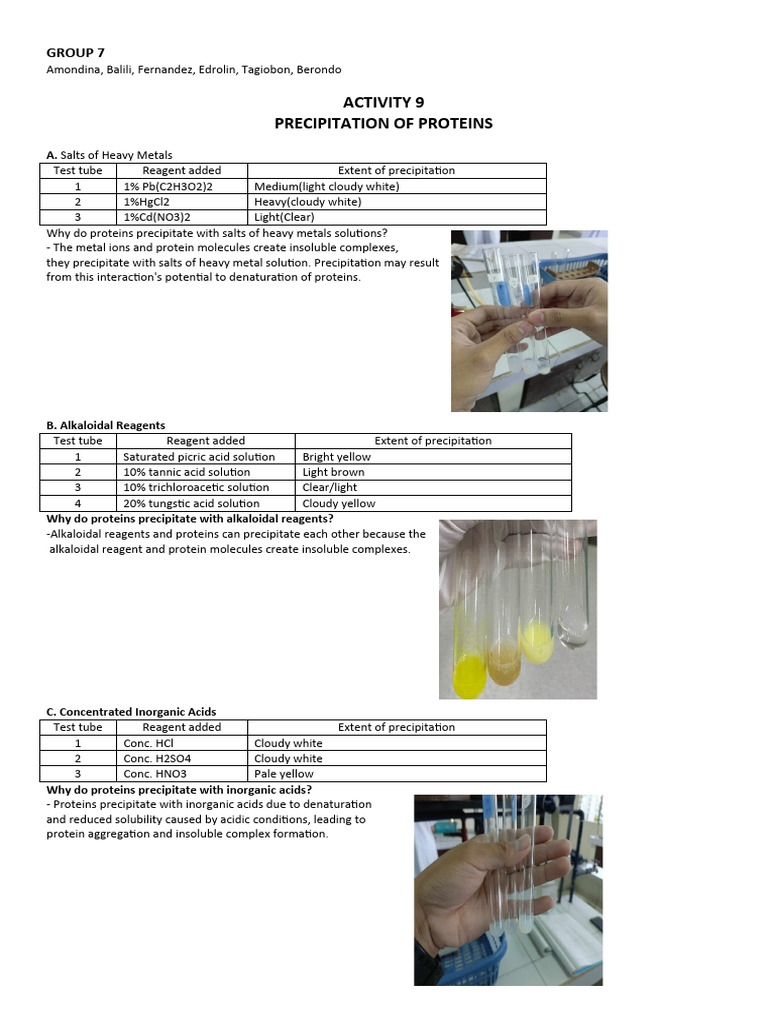 GROUP 7
Amondina, Balili, Fernandez, Edrolin, Tagiobon, Berondo

ACTIVITY 9
PRECIPITATION OF PROTEINS

A. Salts of Heavy Metals

| Test tube | Reagent added | Extent of precipitation |
|---|---|---|
| 1 | 1% Pb(C2H3O2)2 | Medium(light cloudy white) |
| 2 | 1%HgCl2 | Heavy(cloudy white) |
| 3 | 1%Cd(NO3)2 | Light(Clear) |

Why do proteins precipitate with salts of heavy metals solutions?
- The metal ions and protein molecules create insoluble complexes, they precipitate with salts of heavy metal solution. Precipitation may result from this interaction's potential to denaturation of proteins.

B. Alkaloidal Reagents

| Test tube | Reagent added | Extent of precipitation |
|---|---|---|
| 1 | Saturated picric acid solution | Bright yellow |
| 2 | 10% tannic acid solution | Light brown |
| 3 | 10% trichloroacetic solution | Clear/light |
| 4 | 20% tungstic acid solution | Cloudy yellow |

Why do proteins precipitate with alkaloidal reagents?
-Alkaloidal reagents and proteins can precipitate each other because the alkaloidal reagent and protein molecules create insoluble complexes.

C. Concentrated Inorganic Acids

| Test tube | Reagent added | Extent of precipitation |
|---|---|---|
| 1 | Conc. HCl | Cloudy white |
| 2 | Conc. H2SO4 | Cloudy white |
| 3 | Conc. HNO3 | Pale yellow |

Why do proteins precipitate with inorganic acids?
- Proteins precipitate with inorganic acids due to denaturation and reduced solubility caused by acidic conditions, leading to protein aggregation and insoluble complex formation.