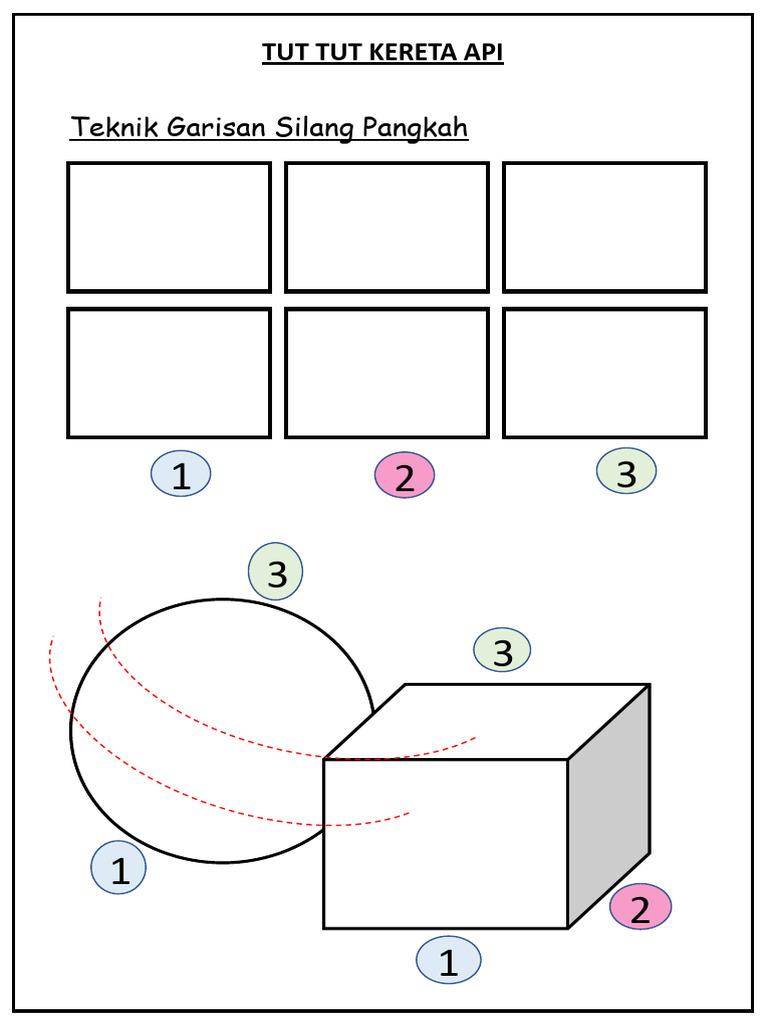 TUT TUT KERETA API

Teknik Garisan Silang Pangkah

1

2

3

3

3

1

2

1