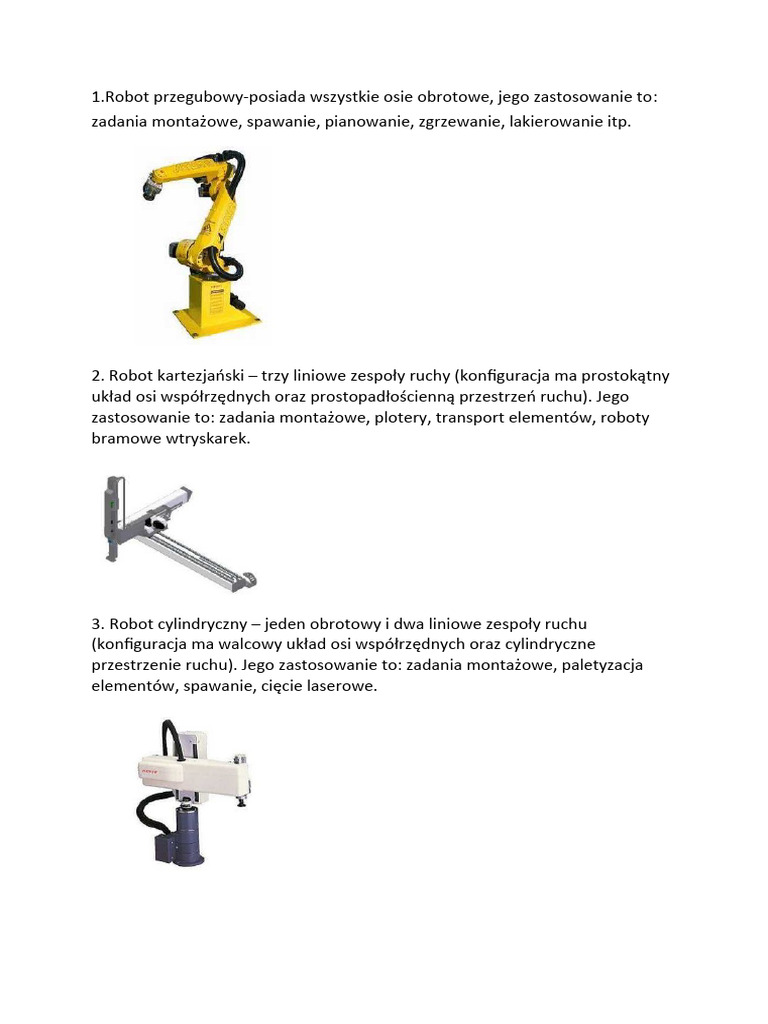 1.Robot przegubowy-posiada wszystkie osie obrotowe, jego zastosowanie to: zadania montażowe, spawanie, pianowanie, zgrzewanie, lakierowanie itp.

2. Robot kartezjański – trzy liniowe zespoły ruchy (konfiguracja ma prostokątny układ osi współrzędnych oraz prostopadłościenną przestrzeń ruchu). Jego zastosowanie to: zadania montażowe, plotery, transport elementów, roboty bramowe wtryskarek.

3. Robot cylindryczny – jeden obrotowy i dwa liniowe zespoły ruchu (konfiguracja ma walcowy układ osi współrzędnych oraz cylindryczne przestrzenie ruchu). Jego zastosowanie to: zadania montażowe, paletyzacja elementów, spawanie, cięcie laserowe.