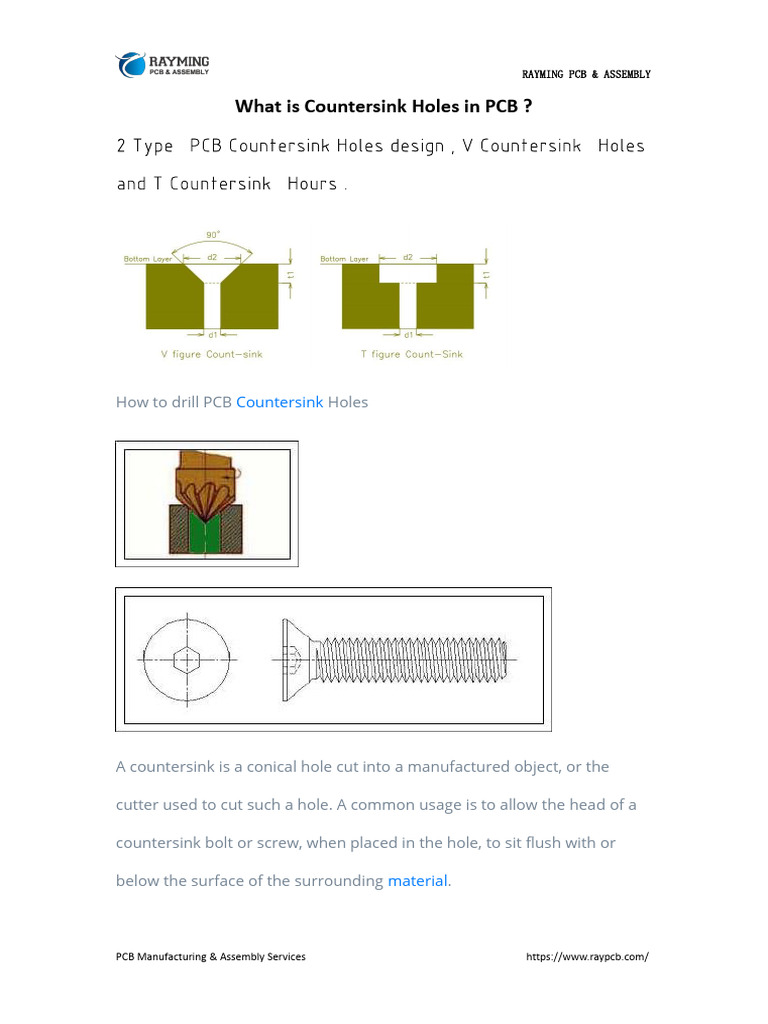 RAYMING
PCB & ASSEMBLY

RAYMING PCB & ASSEMBLY

What is Countersink Holes in PCB ?

2 Type PCB Countersink Holes design , V Countersink Holes and T Countersink Hours .

90°
Bottom Layer
d2
t1
d1
V figure Count-sink

Bottom Layer
d2
t1
d1
T figure Count-Sink

How to drill PCB Countersink Holes

A countersink is a conical hole cut into a manufactured object, or the cutter used to cut such a hole. A common usage is to allow the head of a countersink bolt or screw, when placed in the hole, to sit flush with or below the surface of the surrounding material.

PCB Manufacturing & Assembly Services

https://www.raypcb.com/