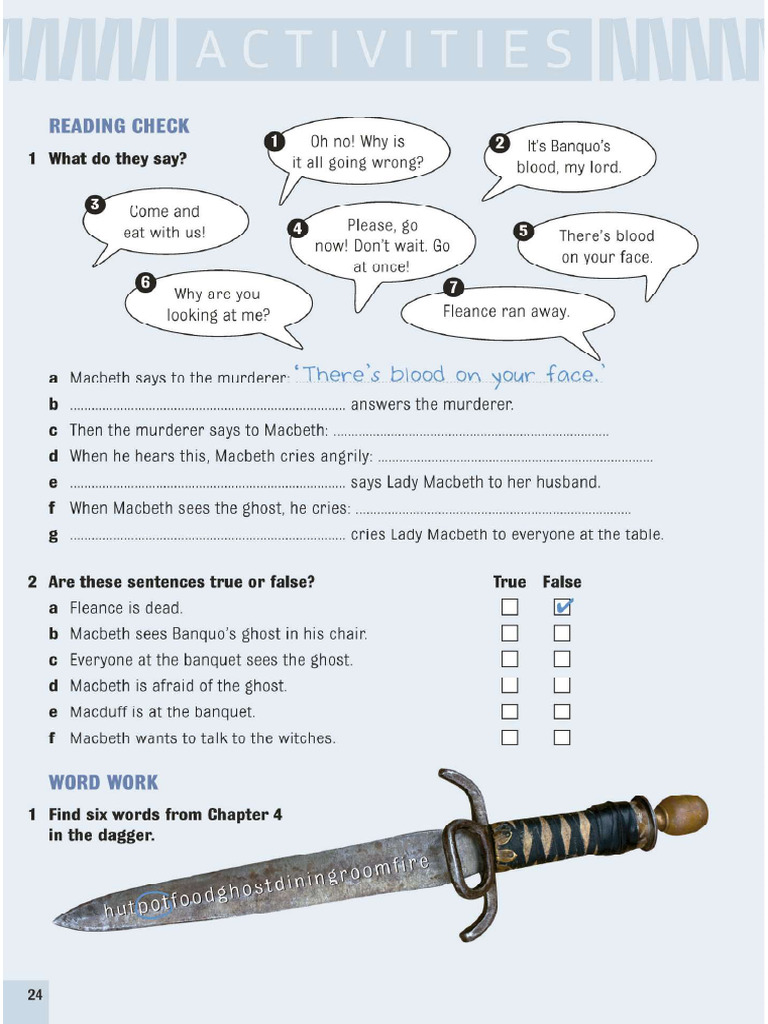 ACTIVITIES

READING CHECK

1 What do they say?

1 Oh no! Why is it all going wrong?

2 It's Banquo's blood, my lord.

3 Come and eat with us!

4 Please, go now! Don't wait. Go at once!

5 There's blood on your face.

6 Why are you looking at me?

7 Fleance ran away.

a Macbeth says to the murderer: 'There's blood on your face.'
b ........................................ answers the murderer.
c Then the murderer says to Macbeth: ........................................
d When he hears this, Macbeth cries angrily: ........................................
e ........................................ says Lady Macbeth to her husband.
f When Macbeth sees the ghost, he cries: ........................................
g ........................................ cries Lady Macbeth to everyone at the table.

2 Are these sentences true or false?

| | True | False |
|---|---|---|
| a Fleance is dead. | ☐ | ☑ |
| b Macbeth sees Banquo's ghost in his chair. | ☐ | ☐ |
| c Everyone at the banquet sees the ghost. | ☐ | ☐ |
| d Macbeth is afraid of the ghost. | ☐ | ☐ |
| e Macduff is at the banquet. | ☐ | ☐ |
| f Macbeth wants to talk to the witches. | ☐ | ☐ |

WORD WORK

1 Find six words from Chapter 4 in the dagger.

hutpotfoodghostdiningroomfire

24