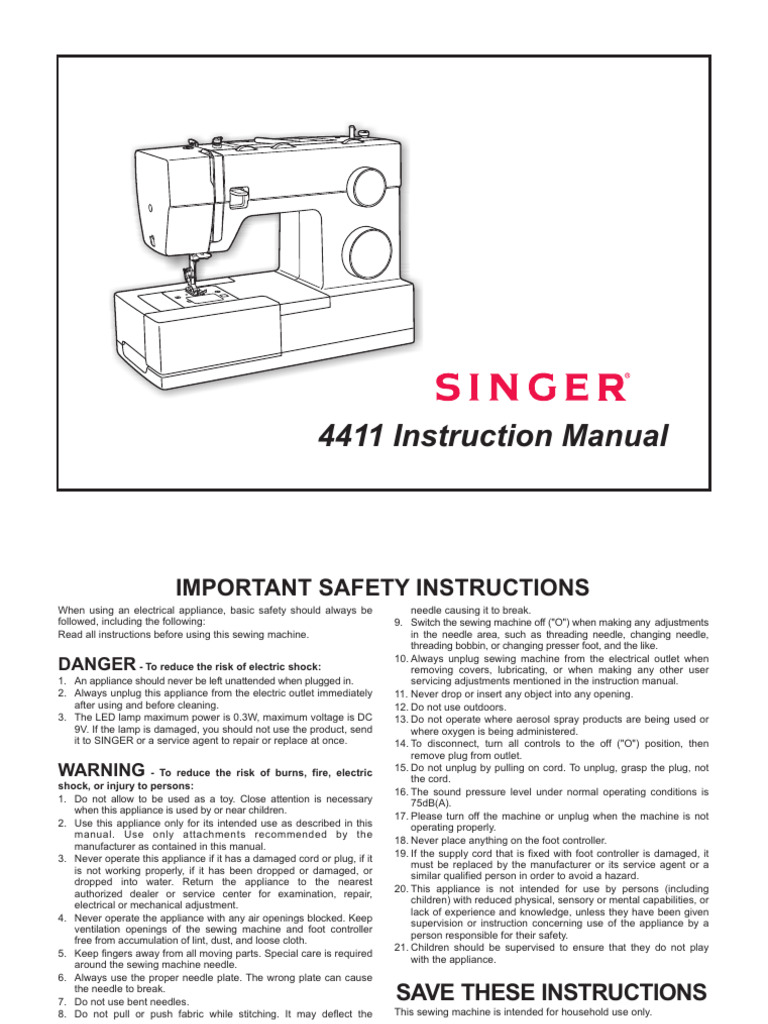 SINGER®

4411 Instruction Manual

IMPORTANT SAFETY INSTRUCTIONS

When using an electrical appliance, basic safety should always be followed, including the following:
Read all instructions before using this sewing machine.

DANGER - To reduce the risk of electric shock:
1. An appliance should never be left unattended when plugged in.
2. Always unplug this appliance from the electric outlet immediately after using and before cleaning.
3. The LED lamp maximum power is 0.3W, maximum voltage is DC 9V. If the lamp is damaged, you should not use the product, send it to SINGER or a service agent to repair or replace at once.

WARNING - To reduce the risk of burns, fire, electric shock, or injury to persons:
1. Do not allow to be used as a toy. Close attention is necessary when this appliance is used by or near children.
2. Use this appliance only for its intended use as described in this manual. Use only attachments recommended by the manufacturer as contained in this manual.
3. Never operate this appliance if it has a damaged cord or plug, if it is not working properly, if it has been dropped or damaged, or dropped into water. Return the appliance to the nearest authorized dealer or service center for examination, repair, electrical or mechanical adjustment.
4. Never operate the appliance with any air openings blocked. Keep ventilation openings of the sewing machine and foot controller free from accumulation of lint, dust, and loose cloth.
5. Keep fingers away from all moving parts. Special care is required around the sewing machine needle.
6. Always use the proper needle plate. The wrong plate can cause the needle to break.
7. Do not use bent needles.
8. Do not pull or push fabric while stitching. It may deflect the needle causing it to break.
9. Switch the sewing machine off ("O") when making any adjustments in the needle area, such as threading needle, changing needle, threading bobbin, or changing presser foot, and the like.
10. Always unplug sewing machine from the electrical outlet when removing covers, lubricating, or when making any other user servicing adjustments mentioned in the instruction manual.
11. Never drop or insert any object into any opening.
12. Do not use outdoors.
13. Do not operate where aerosol spray products are being used or where oxygen is being administered.
14. To disconnect, turn all controls to the off ("O") position, then remove plug from outlet.
15. Do not unplug by pulling on cord. To unplug, grasp the plug, not the cord.
16. The sound pressure level under normal operating conditions is 75dB(A).
17. Please turn off the machine or unplug when the machine is not operating properly.
18. Never place anything on the foot controller.
19. If the supply cord that is fixed with foot controller is damaged, it must be replaced by the manufacturer or its service agent or a similar qualified person in order to avoid a hazard.
20. This appliance is not intended for use by persons (including children) with reduced physical, sensory or mental capabilities, or lack of experience and knowledge, unless they have been given supervision or instruction concerning use of the appliance by a person responsible for their safety.
21. Children should be supervised to ensure that they do not play with the appliance.

SAVE THESE INSTRUCTIONS
This sewing machine is intended for household use only.