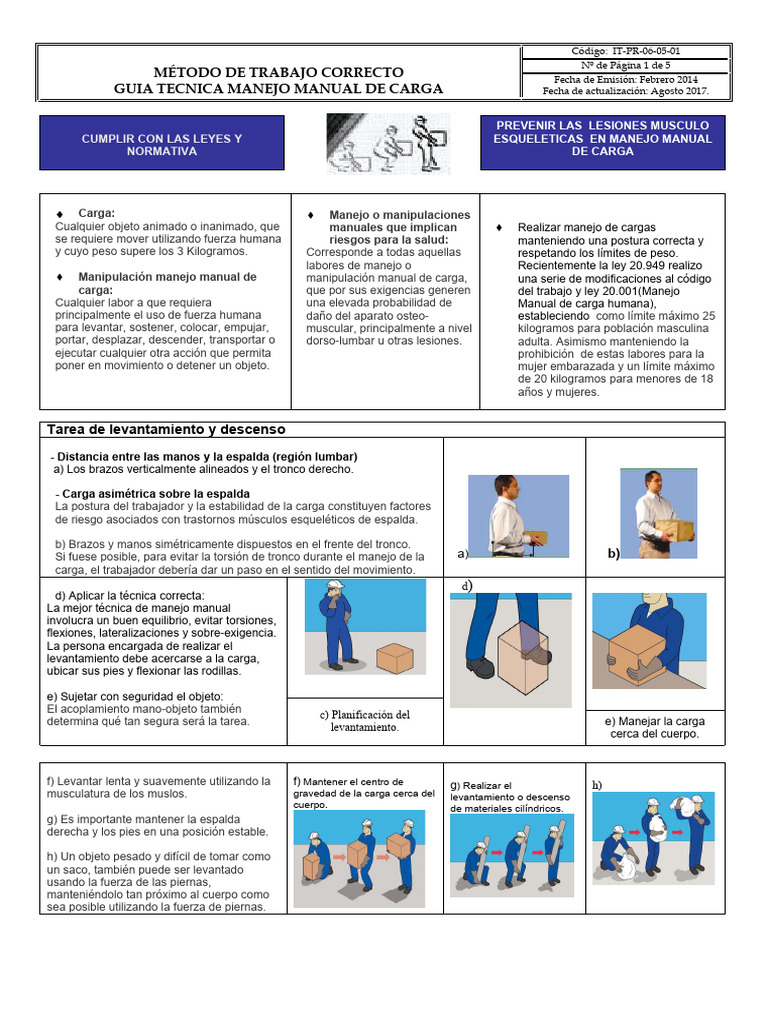 MÉTODO DE TRABAJO CORRECTO
GUIA TECNICA MANEJO MANUAL DE CARGA

Código: IT-PR-06-05-01
Nº de Página 1 de 5
Fecha de Emisión: Febrero 2014
Fecha de actualización: Agosto 2017.

CUMPLIR CON LAS LEYES Y NORMATIVA

PREVENIR LAS LESIONES MUSCULO ESQUELETICAS EN MANEJO MANUAL DE CARGA

♦ Carga:
Cualquier objeto animado o inanimado, que se requiere mover utilizando fuerza humana y cuyo peso supere los 3 Kilogramos.

♦ Manipulación manejo manual de carga:
Cualquier labor a que requiera principalmente el uso de fuerza humana para levantar, sostener, colocar, empujar, portar, desplazar, descender, transportar o ejecutar cualquier otra acción que permita poner en movimiento o detener un objeto.

♦ Manejo o manipulaciones manuales que implican riesgos para la salud:
Corresponde a todas aquellas labores de manejo o manipulación manual de carga, que por sus exigencias generen una elevada probabilidad de daño del aparato osteo-muscular, principalmente a nivel dorso-lumbar u otras lesiones.

♦ Realizar manejo de cargas manteniendo una postura correcta y respetando los límites de peso. Recientemente la ley 20.949 realizo una serie de modificaciones al código del trabajo y ley 20.001(Manejo Manual de carga humana), estableciendo como límite máximo 25 kilogramos para población masculina adulta. Asimismo manteniendo la prohibición de estas labores para la mujer embarazada y un límite máximo de 20 kilogramos para menores de 18 años y mujeres.

Tarea de levantamiento y descenso

- Distancia entre las manos y la espalda (región lumbar)
a) Los brazos verticalmente alineados y el tronco derecho.

- Carga asimétrica sobre la espalda
La postura del trabajador y la estabilidad de la carga constituyen factores de riesgo asociados con trastornos músculos esqueléticos de espalda.

b) Brazos y manos simétricamente dispuestos en el frente del tronco.
Si fuese posible, para evitar la torsión de tronco durante el manejo de la carga, el trabajador debería dar un paso en el sentido del movimiento.

a)

b)

d) Aplicar la técnica correcta:
La mejor técnica de manejo manual involucra un buen equilibrio, evitar torsiones, flexiones, lateralizaciones y sobre-exigencia.
La persona encargada de realizar el levantamiento debe acercarse a la carga, ubicar sus pies y flexionar las rodillas.

e) Sujetar con seguridad el objeto:
El acoplamiento mano-objeto también determina qué tan segura será la tarea.

c) Planificación del levantamiento.

d)

e) Manejar la carga cerca del cuerpo.

f) Levantar lenta y suavemente utilizando la musculatura de los muslos.

g) Es importante mantener la espalda derecha y los pies en una posición estable.

h) Un objeto pesado y difícil de tomar como un saco, también puede ser levantado usando la fuerza de las piernas, manteniéndolo tan próximo al cuerpo como sea posible utilizando la fuerza de piernas.

f) Mantener el centro de gravedad de la carga cerca del cuerpo.

g) Realizar el levantamiento o descenso de materiales cilíndricos.

h)