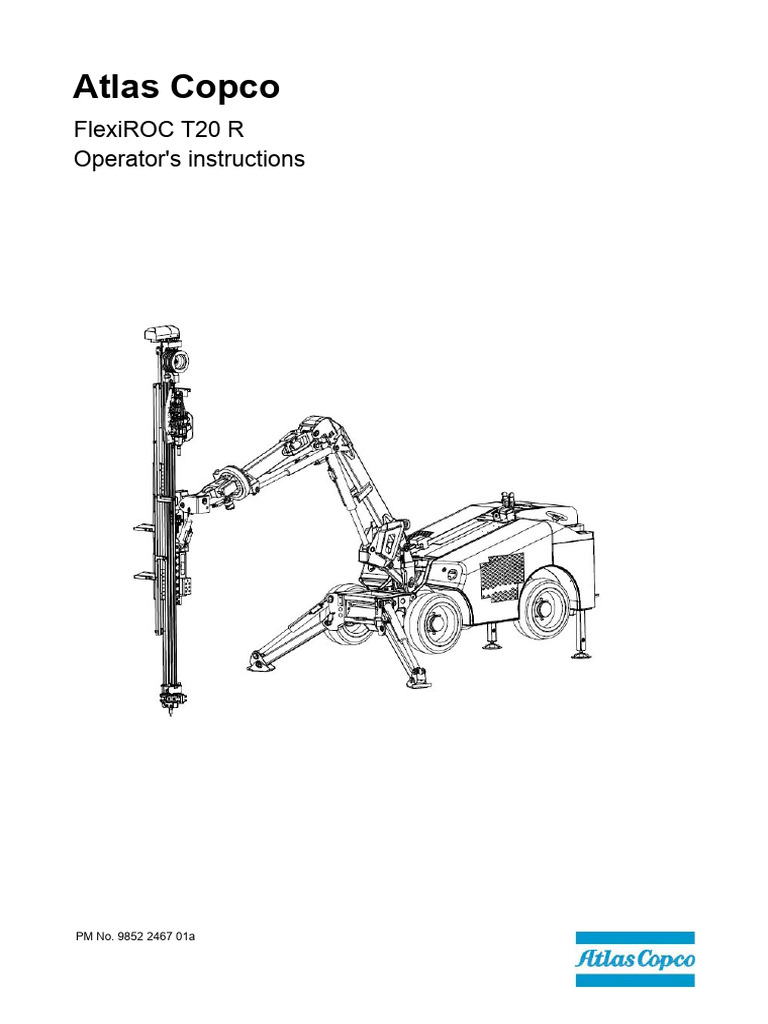 Atlas Copco

FlexiROC T20 R
Operator's instructions

PM No. 9852 2467 01a

Atlas Copco