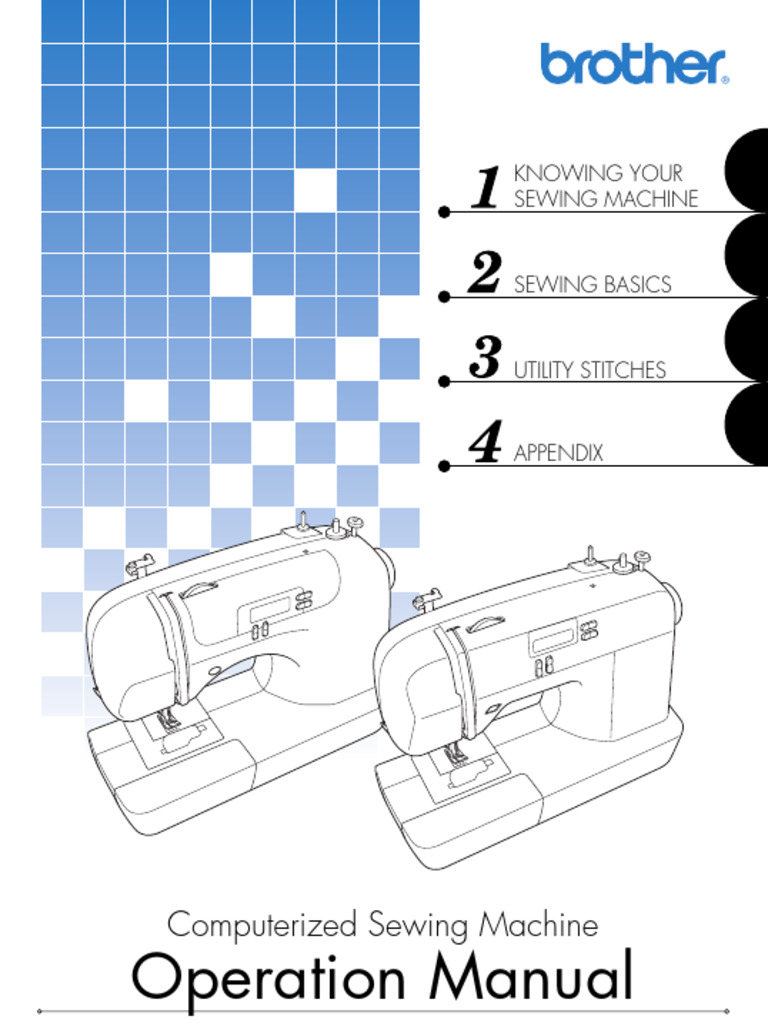 brother

1 KNOWING YOUR SEWING MACHINE

2 SEWING BASICS

3 UTILITY STITCHES

4 APPENDIX

Computerized Sewing Machine

Operation Manual