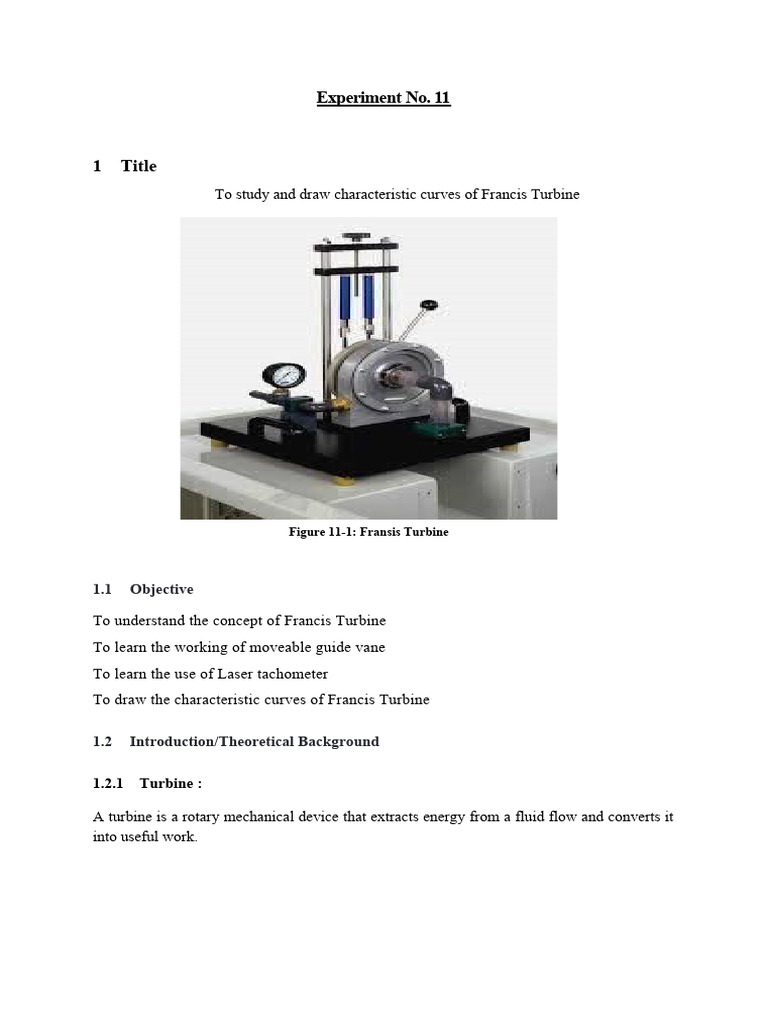 Experiment No. 11

1 Title

To study and draw characteristic curves of Francis Turbine

Figure 11-1: Fransis Turbine

1.1 Objective

To understand the concept of Francis Turbine

To learn the working of moveable guide vane

To learn the use of Laser tachometer

To draw the characteristic curves of Francis Turbine

1.2 Introduction/Theoretical Background

1.2.1 Turbine :

A turbine is a rotary mechanical device that extracts energy from a fluid flow and converts it into useful work.