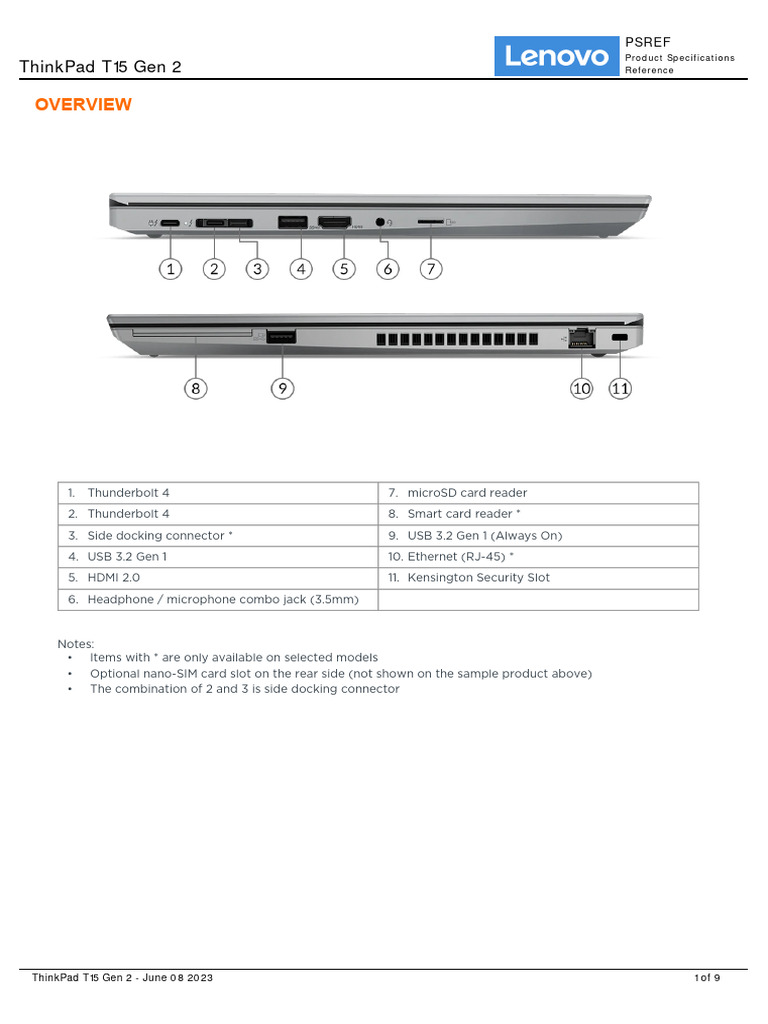 ThinkPad T15 Gen 2

Lenovo

PSREF
Product Specifications Reference

OVERVIEW

1 2 3 4 5 6 7

8 9 10 11

| 1. Thunderbolt 4 | 7. microSD card reader |
|---|---|
| 2. Thunderbolt 4 | 8. Smart card reader * |
| 3. Side docking connector * | 9. USB 3.2 Gen 1 (Always On) |
| 4. USB 3.2 Gen 1 | 10. Ethernet (RJ-45) * |
| 5. HDMI 2.0 | 11. Kensington Security Slot |
| 6. Headphone / microphone combo jack (3.5mm) | |

Notes:
• Items with * are only available on selected models
• Optional nano-SIM card slot on the rear side (not shown on the sample product above)
• The combination of 2 and 3 is side docking connector

ThinkPad T15 Gen 2 - June 08 2023

1 of 9