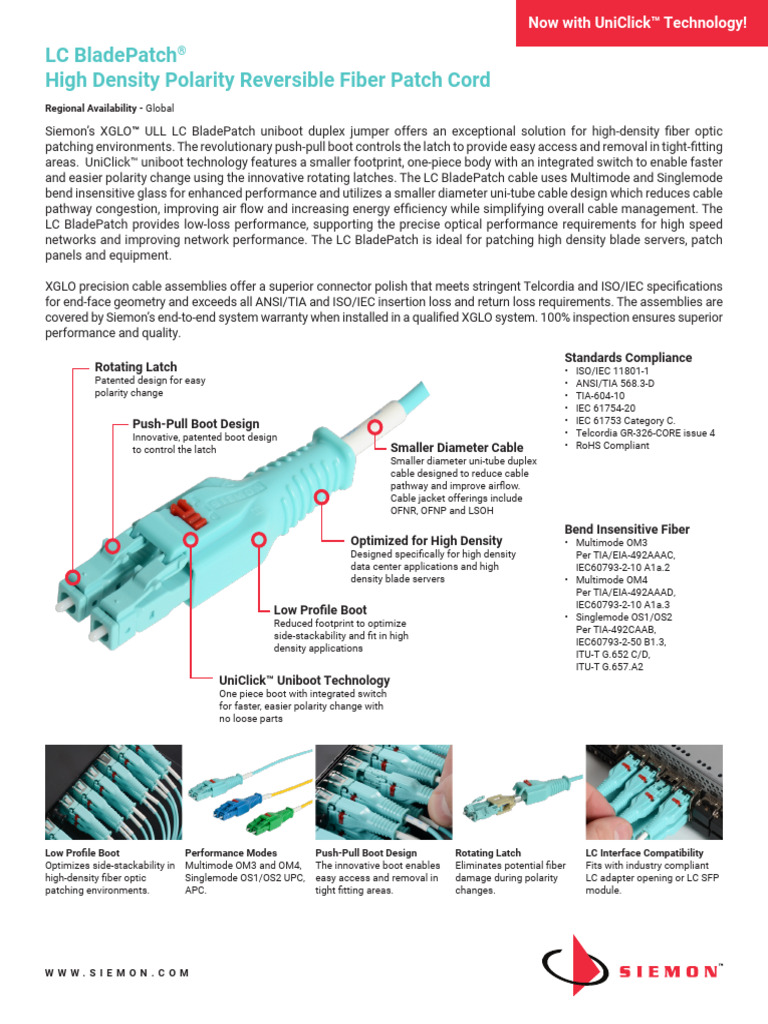 Now with UniClick™ Technology!

LC BladePatch®
High Density Polarity Reversible Fiber Patch Cord

Regional Availability - Global

Siemon's XGLO™ ULL LC BladePatch uniboot duplex jumper offers an exceptional solution for high-density fiber optic patching environments. The revolutionary push-pull boot controls the latch to provide easy access and removal in tight-fitting areas. UniClick™ uniboot technology features a smaller footprint, one-piece body with an integrated switch to enable faster and easier polarity change using the innovative rotating latches. The LC BladePatch cable uses Multimode and Singlemode bend insensitive glass for enhanced performance and utilizes a smaller diameter uni-tube cable design which reduces cable pathway congestion, improving air flow and increasing energy efficiency while simplifying overall cable management. The LC BladePatch provides low-loss performance, supporting the precise optical performance requirements for high speed networks and improving network performance. The LC BladePatch is ideal for patching high density blade servers, patch panels and equipment.

XGLO precision cable assemblies offer a superior connector polish that meets stringent Telcordia and ISO/IEC specifications for end-face geometry and exceeds all ANSI/TIA and ISO/IEC insertion loss and return loss requirements. The assemblies are covered by Siemon's end-to-end system warranty when installed in a qualified XGLO system. 100% inspection ensures superior performance and quality.

Rotating Latch
Patented design for easy polarity change

Push-Pull Boot Design
Innovative, patented boot design to control the latch

Smaller Diameter Cable
Smaller diameter uni-tube duplex cable designed to reduce cable pathway and improve airflow. Cable jacket offerings include OFNR, OFNP and LSOH

Optimized for High Density
Designed specifically for high density data center applications and high density blade servers

Low Profile Boot
Reduced footprint to optimize side-stackability and fit in high density applications

UniClick™ Uniboot Technology
One piece boot with integrated switch for faster, easier polarity change with no loose parts

Standards Compliance
• ISO/IEC 11801-1
• ANSI/TIA 568.3-D
• TIA-604-10
• IEC 61754-20
• IEC 61753 Category C.
• Telcordia GR-326-CORE issue 4
• RoHS Compliant

Bend Insensitive Fiber
• Multimode OM3 Per TIA/EIA-492AAAC, IEC60793-2-10 A1a.2
• Multimode OM4 Per TIA/EIA-492AAAD, IEC60793-2-10 A1a.3
• Singlemode OS1/OS2 Per TIA-492CAAB, IEC60793-2-50 B1.3, ITU-T G.652 C/D, ITU-T G.657.A2

Low Profile Boot
Optimizes side-stackability in high-density fiber optic patching environments.

Performance Modes
Multimode OM3 and OM4, Singlemode OS1/OS2 UPC, APC.

Push-Pull Boot Design
The innovative boot enables easy access and removal in tight fitting areas.

Rotating Latch
Eliminates potential fiber damage during polarity changes.

LC Interface Compatibility
Fits with industry compliant LC adapter opening or LC SFP module.

WWW.SIEMON.COM

SIEMON™