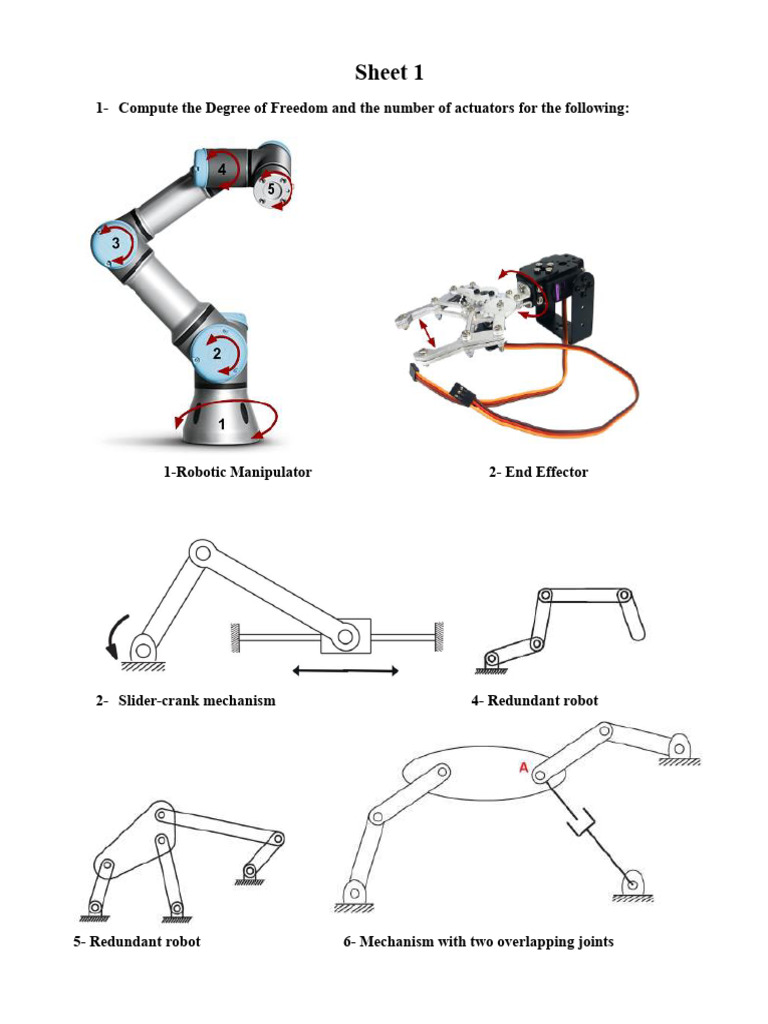 Sheet 1

1- Compute the Degree of Freedom and the number of actuators for the following:

4

5

3

2

1

1-Robotic Manipulator

2- End Effector

2- Slider-crank mechanism

4- Redundant robot

A

5- Redundant robot

6- Mechanism with two overlapping joints