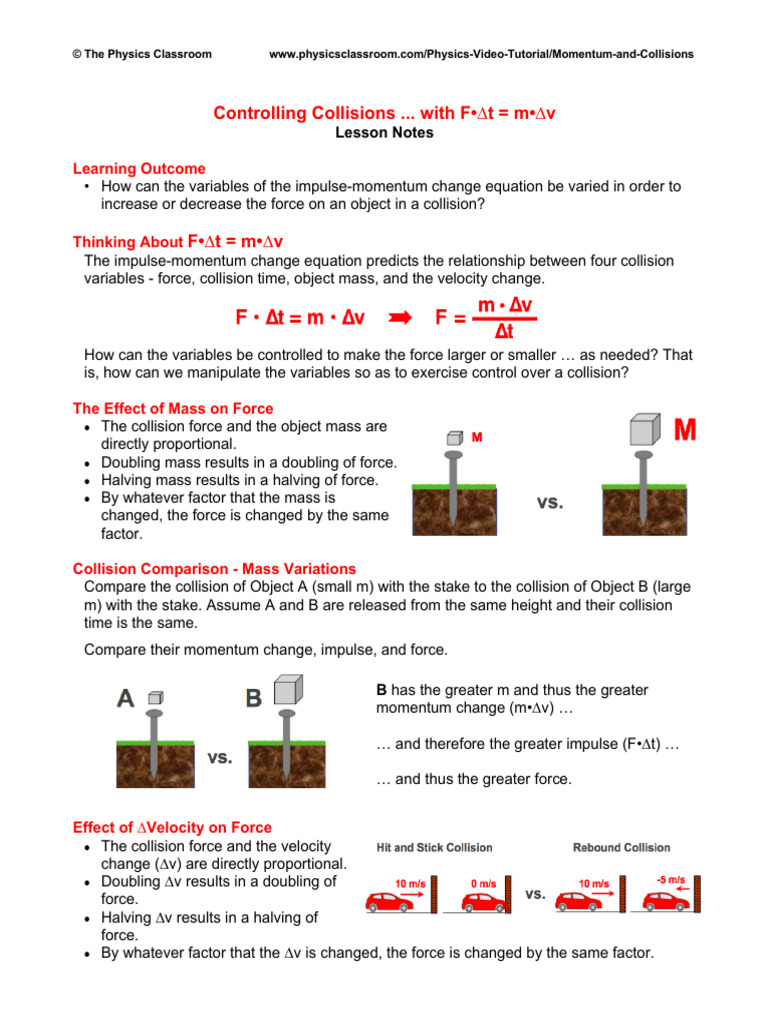 © The Physics Classroom www.physicsclassroom.com/Physics-Video-Tutorial/Momentum-and-Collisions

Controlling Collisions ... with F•∆t = m•∆v
Lesson Notes

Learning Outcome
• How can the variables of the impulse-momentum change equation be varied in order to increase or decrease the force on an object in a collision?

Thinking About F•∆t = m•∆v
The impulse-momentum change equation predicts the relationship between four collision variables - force, collision time, object mass, and the velocity change.

$F \cdot \Delta t = m \cdot \Delta v \Rightarrow F = \frac{m \cdot \Delta v}{\Delta t}$

How can the variables be controlled to make the force larger or smaller … as needed? That is, how can we manipulate the variables so as to exercise control over a collision?

The Effect of Mass on Force
• The collision force and the object mass are directly proportional.
• Doubling mass results in a doubling of force.
• Halving mass results in a halving of force.
• By whatever factor that the mass is changed, the force is changed by the same factor.

M
vs.
M

Collision Comparison - Mass Variations
Compare the collision of Object A (small m) with the stake to the collision of Object B (large m) with the stake. Assume A and B are released from the same height and their collision time is the same.

Compare their momentum change, impulse, and force.

A
vs.
B

B has the greater m and thus the greater momentum change (m•∆v) …

… and therefore the greater impulse (F•∆t) …

… and thus the greater force.

Effect of ∆Velocity on Force
• The collision force and the velocity change (∆v) are directly proportional.
• Doubling ∆v results in a doubling of force.
• Halving ∆v results in a halving of force.
• By whatever factor that the ∆v is changed, the force is changed by the same factor.

Hit and Stick Collision
10 m/s
0 m/s
vs.
Rebound Collision
10 m/s
-5 m/s