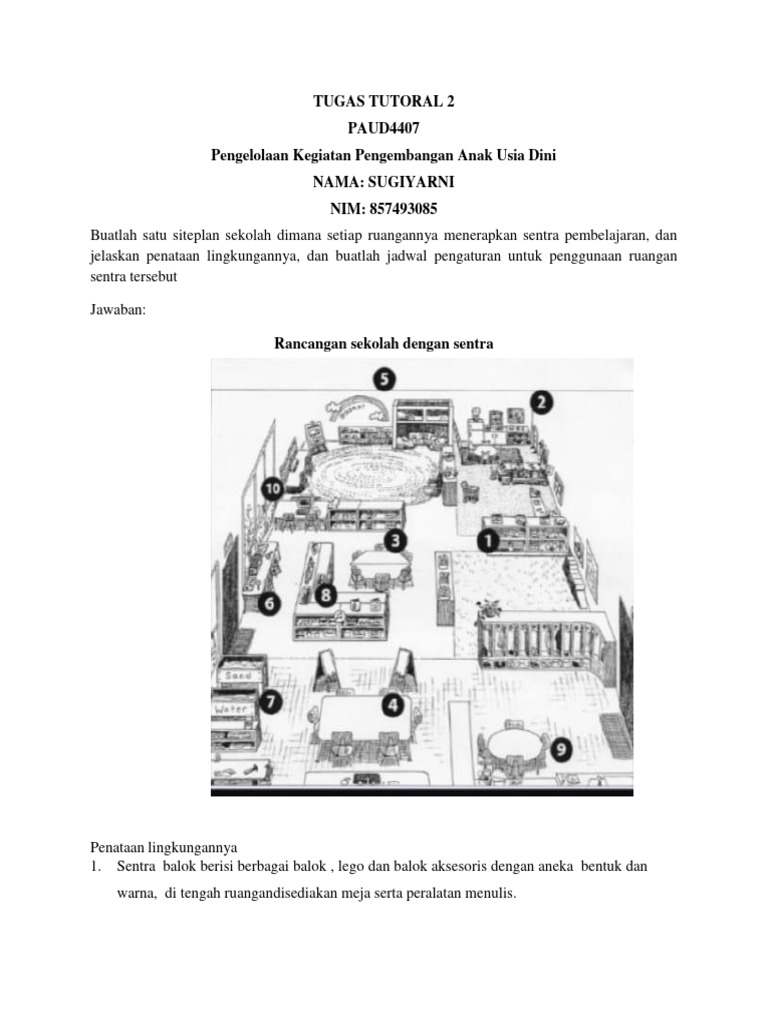 TUGAS TUTORAL 2
PAUD4407
Pengelolaan Kegiatan Pengembangan Anak Usia Dini
NAMA: SUGIYARNI
NIM: 857493085

Buatlah satu siteplan sekolah dimana setiap ruangannya menerapkan sentra pembelajaran, dan jelaskan penataan lingkungannya, dan buatlah jadwal pengaturan untuk penggunaan ruangan sentra tersebut

Jawaban:

Rancangan sekolah dengan sentra

5
2
10
3
1
6
8
Sand
Water
7
4
9

Penataan lingkungannya
1. Sentra balok berisi berbagai balok , lego dan balok aksesoris dengan aneka bentuk dan warna, di tengah ruangandisediakan meja serta peralatan menulis.