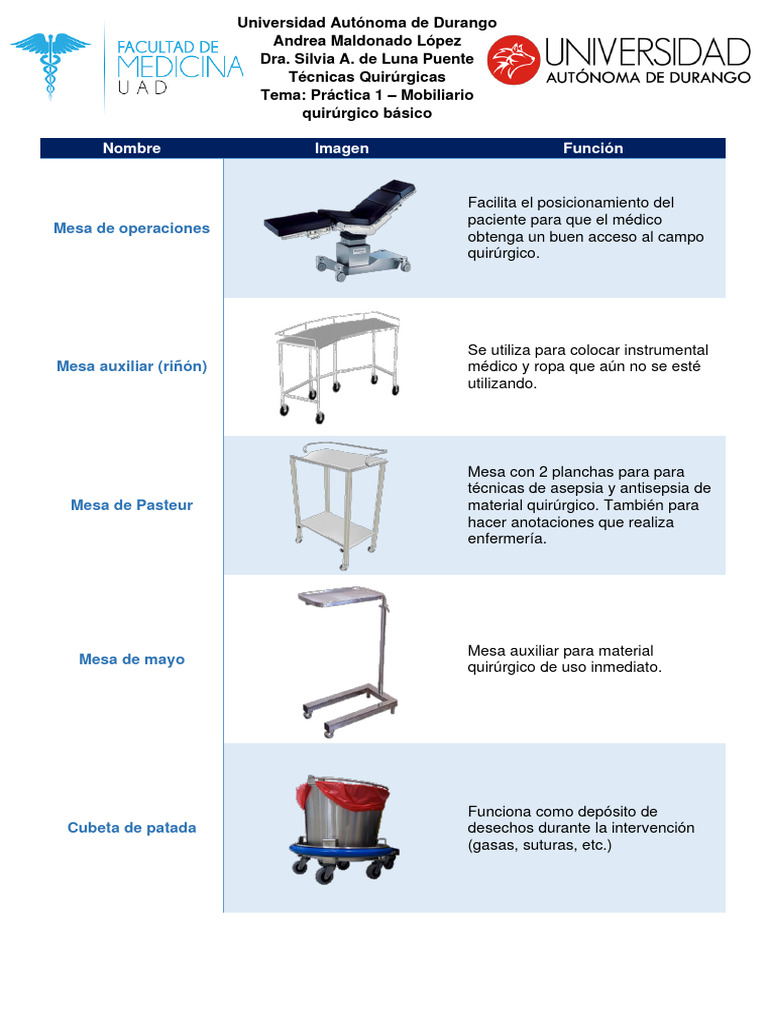 FACULTAD DE MEDICINA UAD

Universidad Autónoma de Durango
Andrea Maldonado López
Dra. Silvia A. de Luna Puente
Técnicas Quirúrgicas
Tema: Práctica 1 – Mobiliario quirúrgico básico

UNIVERSIDAD AUTÓNOMA DE DURANGO

| Nombre | Imagen | Función |
|---|---|---|
| Mesa de operaciones | | Facilita el posicionamiento del paciente para que el médico obtenga un buen acceso al campo quirúrgico. |
| Mesa auxiliar (riñón) | | Se utiliza para colocar instrumental médico y ropa que aún no se esté utilizando. |
| Mesa de Pasteur | | Mesa con 2 planchas para para técnicas de asepsia y antisepsia de material quirúrgico. También para hacer anotaciones que realiza enfermería. |
| Mesa de mayo | | Mesa auxiliar para material quirúrgico de uso inmediato. |
| Cubeta de patada | | Funciona como depósito de desechos durante la intervención (gasas, suturas, etc.) |