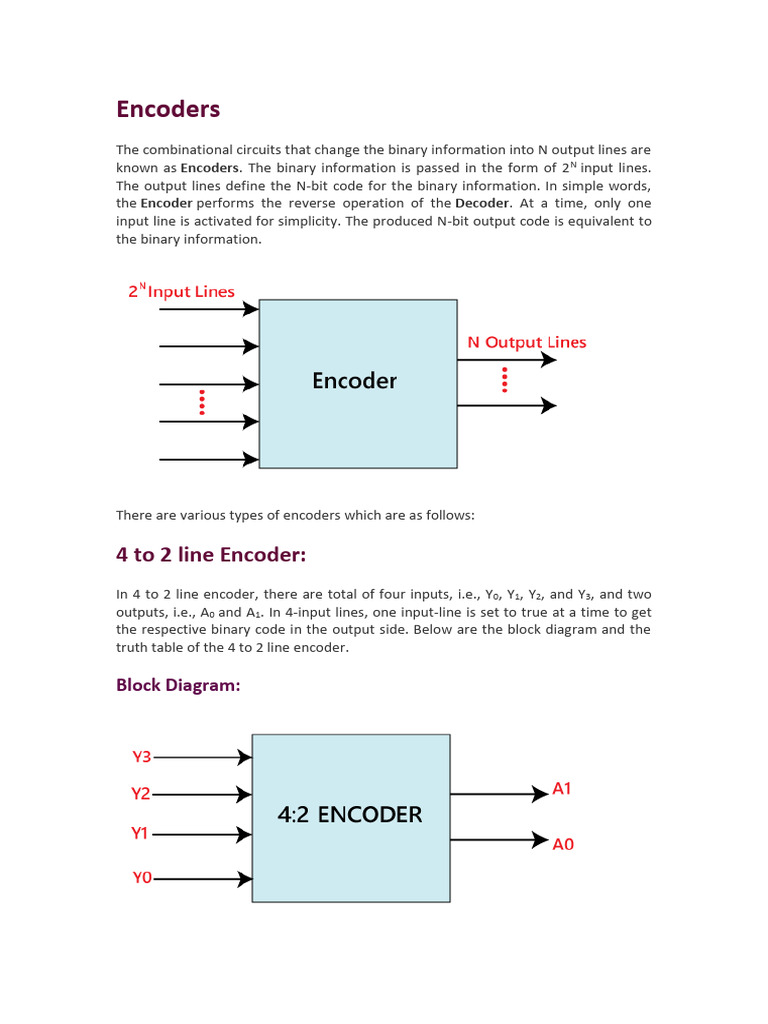 Encoders

The combinational circuits that change the binary information into N output lines are known as Encoders. The binary information is passed in the form of $2^N$ input lines. The output lines define the N-bit code for the binary information. In simple words, the Encoder performs the reverse operation of the Decoder. At a time, only one input line is activated for simplicity. The produced N-bit output code is equivalent to the binary information.

$2^N$ Input Lines

Encoder

N Output Lines

There are various types of encoders which are as follows:

4 to 2 line Encoder:

In 4 to 2 line encoder, there are total of four inputs, i.e., $Y_0$, $Y_1$, $Y_2$, and $Y_3$, and two outputs, i.e., $A_0$ and $A_1$. In 4-input lines, one input-line is set to true at a time to get the respective binary code in the output side. Below are the block diagram and the truth table of the 4 to 2 line encoder.

Block Diagram:

Y3

Y2

Y1

Y0

4:2 ENCODER

A1

A0