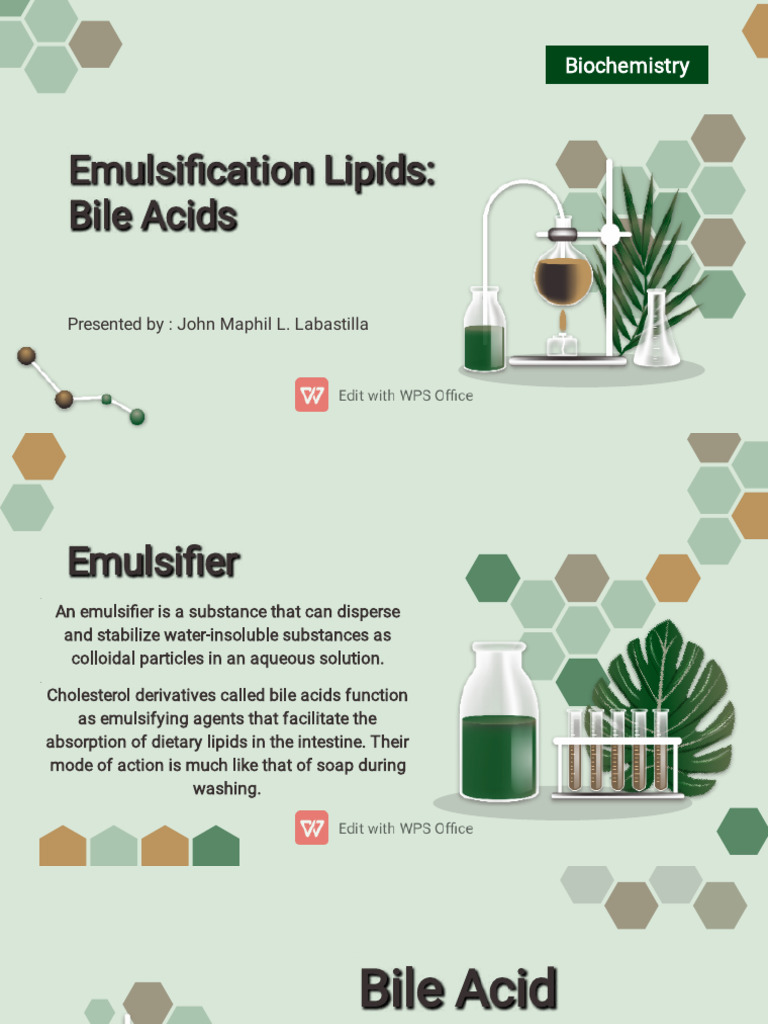 Biochemistry

Emulsification Lipids: Bile Acids

Presented by : John Maphil L. Labastilla

Edit with WPS Office

Emulsifier

An emulsifier is a substance that can disperse and stabilize water-insoluble substances as colloidal particles in an aqueous solution.

Cholesterol derivatives called bile acids function as emulsifying agents that facilitate the absorption of dietary lipids in the intestine. Their mode of action is much like that of soap during washing.

Edit with WPS Office

Bile Acid