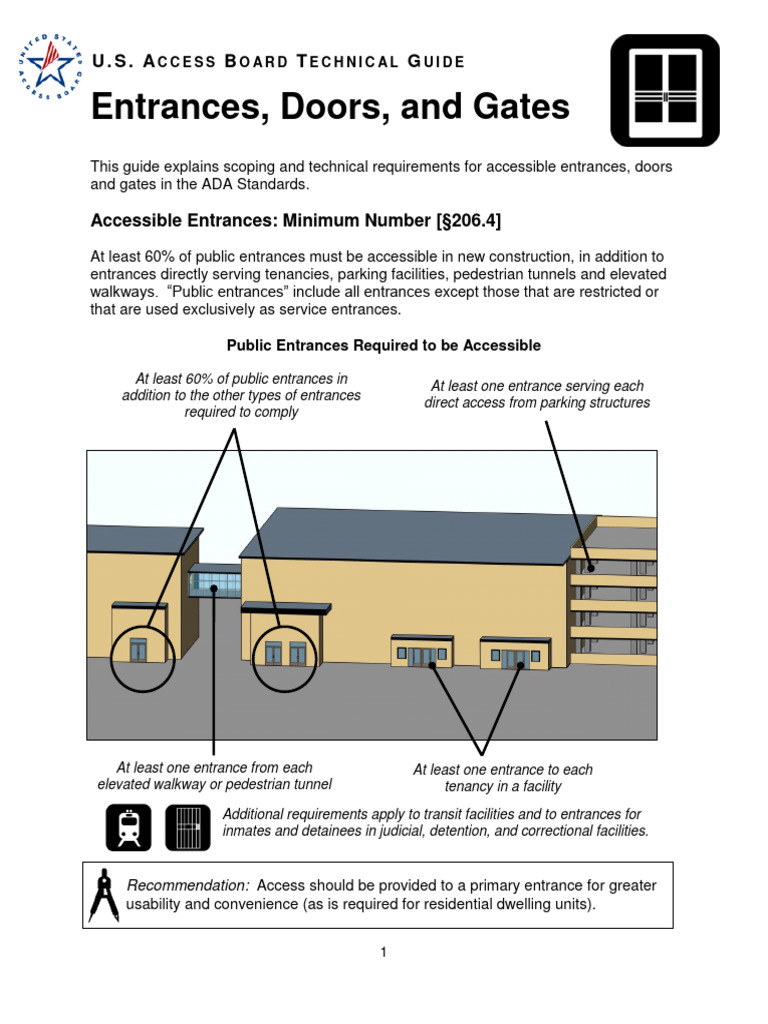 UNITED STATES ACCESS BOARD

U.S. ACCESS BOARD TECHNICAL GUIDE

Entrances, Doors, and Gates

This guide explains scoping and technical requirements for accessible entrances, doors and gates in the ADA Standards.

Accessible Entrances: Minimum Number [§206.4]

At least 60% of public entrances must be accessible in new construction, in addition to entrances directly serving tenancies, parking facilities, pedestrian tunnels and elevated walkways. "Public entrances" include all entrances except those that are restricted or that are used exclusively as service entrances.

Public Entrances Required to be Accessible

At least 60% of public entrances in addition to the other types of entrances required to comply

At least one entrance serving each direct access from parking structures

At least one entrance from each elevated walkway or pedestrian tunnel

At least one entrance to each tenancy in a facility

Additional requirements apply to transit facilities and to entrances for inmates and detainees in judicial, detention, and correctional facilities.

Recommendation: Access should be provided to a primary entrance for greater usability and convenience (as is required for residential dwelling units).

1