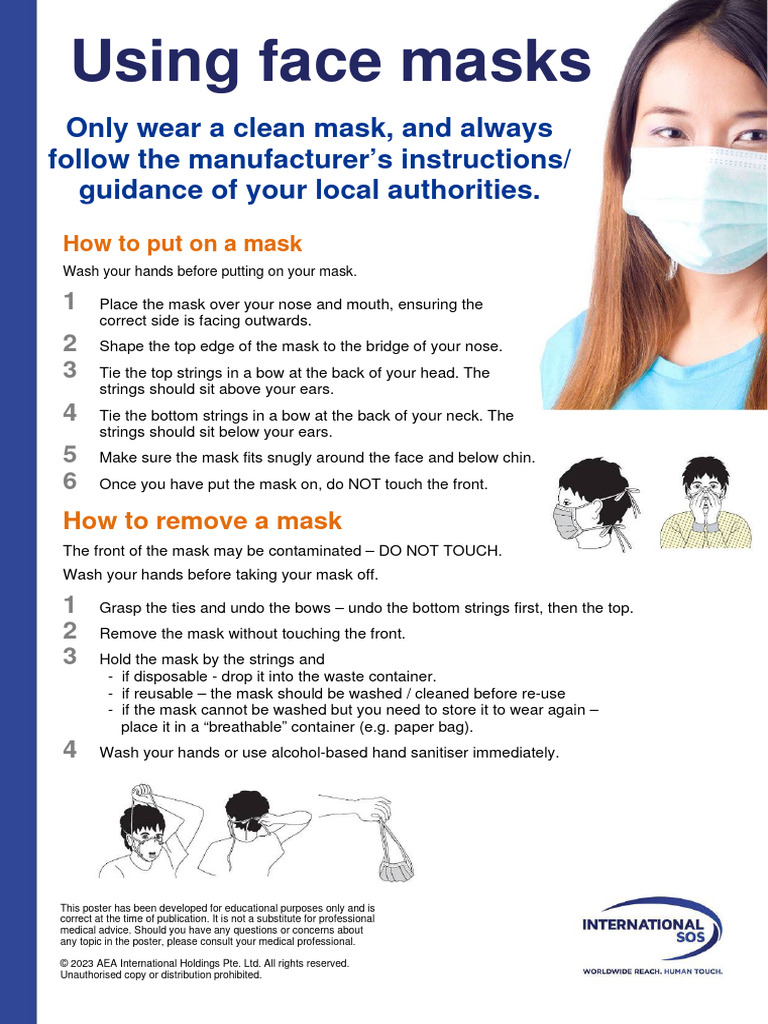 Using face masks

Only wear a clean mask, and always follow the manufacturer's instructions/ guidance of your local authorities.

How to put on a mask

Wash your hands before putting on your mask.

1 Place the mask over your nose and mouth, ensuring the correct side is facing outwards.
2 Shape the top edge of the mask to the bridge of your nose.
3 Tie the top strings in a bow at the back of your head. The strings should sit above your ears.
4 Tie the bottom strings in a bow at the back of your neck. The strings should sit below your ears.
5 Make sure the mask fits snugly around the face and below chin.
6 Once you have put the mask on, do NOT touch the front.

How to remove a mask

The front of the mask may be contaminated – DO NOT TOUCH.

Wash your hands before taking your mask off.

1 Grasp the ties and undo the bows – undo the bottom strings first, then the top.
2 Remove the mask without touching the front.
3 Hold the mask by the strings and
- if disposable - drop it into the waste container.
- if reusable – the mask should be washed / cleaned before re-use
- if the mask cannot be washed but you need to store it to wear again – place it in a "breathable" container (e.g. paper bag).
4 Wash your hands or use alcohol-based hand sanitiser immediately.

This poster has been developed for educational purposes only and is correct at the time of publication. It is not a substitute for professional medical advice. Should you have any questions or concerns about any topic in the poster, please consult your medical professional.

© 2023 AEA International Holdings Pte. Ltd. All rights reserved. Unauthorised copy or distribution prohibited.

INTERNATIONAL SOS
WORLDWIDE REACH. HUMAN TOUCH.