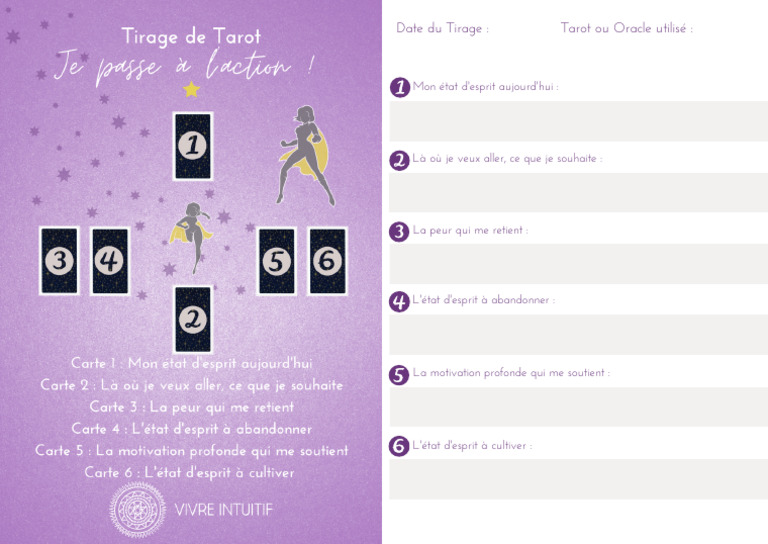 Tirage de Tarot
Je passe à l'action !

1

3 4 5 6

2

Carte 1 : Mon état d'esprit aujourd'hui
Carte 2 : Là où je veux aller, ce que je souhaite
Carte 3 : La peur qui me retient
Carte 4 : L'état d'esprit à abandonner
Carte 5 : La motivation profonde qui me soutient
Carte 6 : L'état d'esprit à cultiver

VIVRE INTUITIF

Date du Tirage :

Tarot ou Oracle utilisé :

1 Mon état d'esprit aujourd'hui :

2 Là où je veux aller, ce que je souhaite :

3 La peur qui me retient :

4 L'état d'esprit à abandonner :

5 La motivation profonde qui me soutient :

6 L'état d'esprit à cultiver :