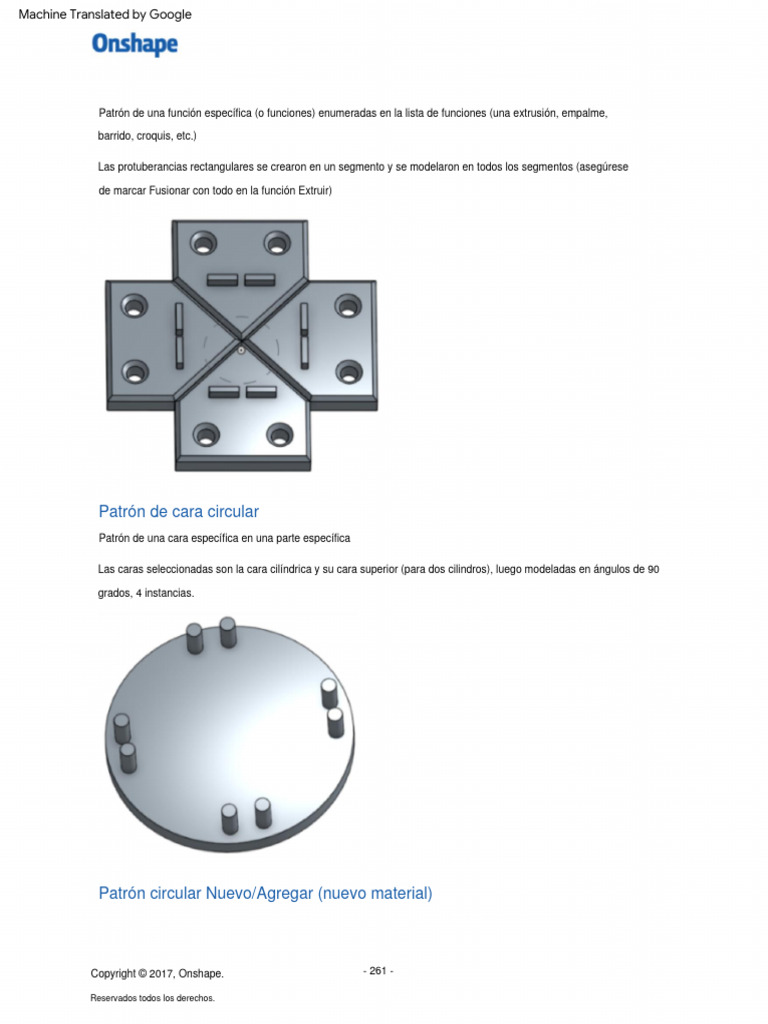 Machine Translated by Google

Onshape

Patrón de una función específica (o funciones) enumeradas en la lista de funciones (una extrusión, empalme, barrido, croquis, etc.)

Las protuberancias rectangulares se crearon en un segmento y se modelaron en todos los segmentos (asegúrese de marcar Fusionar con todo en la función Extruir)

Patrón de cara circular

Patrón de una cara específica en una parte específica

Las caras seleccionadas son la cara cilíndrica y su cara superior (para dos cilindros), luego modeladas en ángulos de 90 grados, 4 instancias.

Patrón circular Nuevo/Agregar (nuevo material)

Copyright © 2017, Onshape.

- 261 -

Reservados todos los derechos.