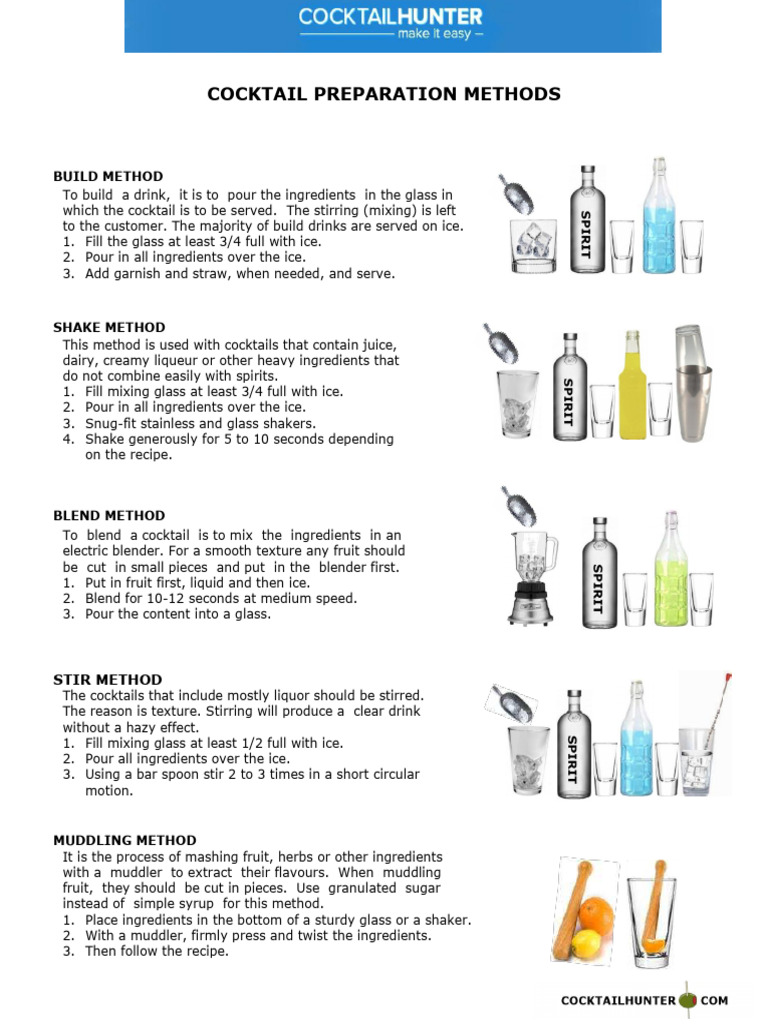 COCKTAILHUNTER
make it easy

COCKTAIL PREPARATION METHODS

BUILD METHOD
To build a drink, it is to pour the ingredients in the glass in which the cocktail is to be served. The stirring (mixing) is left to the customer. The majority of build drinks are served on ice.
1. Fill the glass at least 3/4 full with ice.
2. Pour in all ingredients over the ice.
3. Add garnish and straw, when needed, and serve.

SPIRIT

SHAKE METHOD
This method is used with cocktails that contain juice, dairy, creamy liqueur or other heavy ingredients that do not combine easily with spirits.
1. Fill mixing glass at least 3/4 full with ice.
2. Pour in all ingredients over the ice.
3. Snug-fit stainless and glass shakers.
4. Shake generously for 5 to 10 seconds depending on the recipe.

SPIRIT

BLEND METHOD
To blend a cocktail is to mix the ingredients in an electric blender. For a smooth texture any fruit should be cut in small pieces and put in the blender first.
1. Put in fruit first, liquid and then ice.
2. Blend for 10-12 seconds at medium speed.
3. Pour the content into a glass.

SPIRIT

STIR METHOD
The cocktails that include mostly liquor should be stirred. The reason is texture. Stirring will produce a clear drink without a hazy effect.
1. Fill mixing glass at least 1/2 full with ice.
2. Pour all ingredients over the ice.
3. Using a bar spoon stir 2 to 3 times in a short circular motion.

SPIRIT

MUDDLING METHOD
It is the process of mashing fruit, herbs or other ingredients with a muddler to extract their flavours. When muddling fruit, they should be cut in pieces. Use granulated sugar instead of simple syrup for this method.
1. Place ingredients in the bottom of a sturdy glass or a shaker.
2. With a muddler, firmly press and twist the ingredients.
3. Then follow the recipe.

COCKTAILHUNTER COM