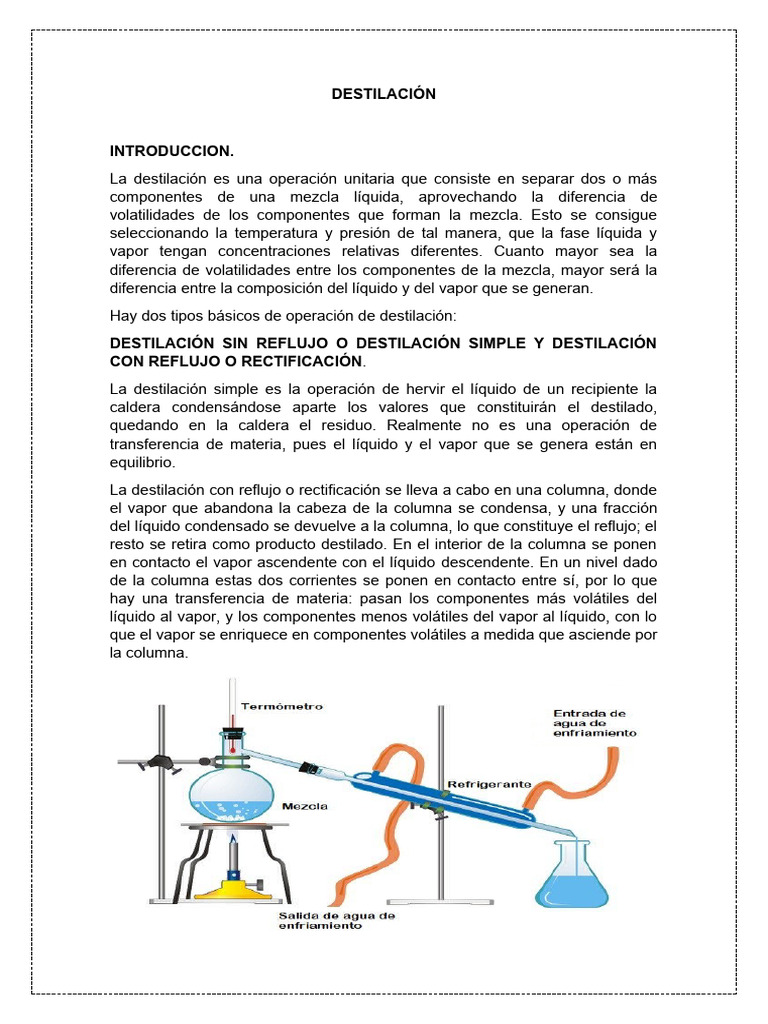 DESTILACIÓN

INTRODUCCION.

La destilación es una operación unitaria que consiste en separar dos o más componentes de una mezcla líquida, aprovechando la diferencia de volatilidades de los componentes que forman la mezcla. Esto se consigue seleccionando la temperatura y presión de tal manera, que la fase líquida y vapor tengan concentraciones relativas diferentes. Cuanto mayor sea la diferencia de volatilidades entre los componentes de la mezcla, mayor será la diferencia entre la composición del líquido y del vapor que se generan.

Hay dos tipos básicos de operación de destilación:

DESTILACIÓN SIN REFLUJO O DESTILACIÓN SIMPLE Y DESTILACIÓN CON REFLUJO O RECTIFICACIÓN.

La destilación simple es la operación de hervir el líquido de un recipiente la caldera condensándose aparte los valores que constituirán el destilado, quedando en la caldera el residuo. Realmente no es una operación de transferencia de materia, pues el líquido y el vapor que se genera están en equilibrio.

La destilación con reflujo o rectificación se lleva a cabo en una columna, donde el vapor que abandona la cabeza de la columna se condensa, y una fracción del líquido condensado se devuelve a la columna, lo que constituye el reflujo; el resto se retira como producto destilado. En el interior de la columna se ponen en contacto el vapor ascendente con el líquido descendente. En un nivel dado de la columna estas dos corrientes se ponen en contacto entre sí, por lo que hay una transferencia de materia: pasan los componentes más volátiles del líquido al vapor, y los componentes menos volátiles del vapor al líquido, con lo que el vapor se enriquece en componentes volátiles a medida que asciende por la columna.

Termómetro
Entrada de agua de enfriamiento
Refrigerante
Mezcla
Salida de agua de enfriamiento