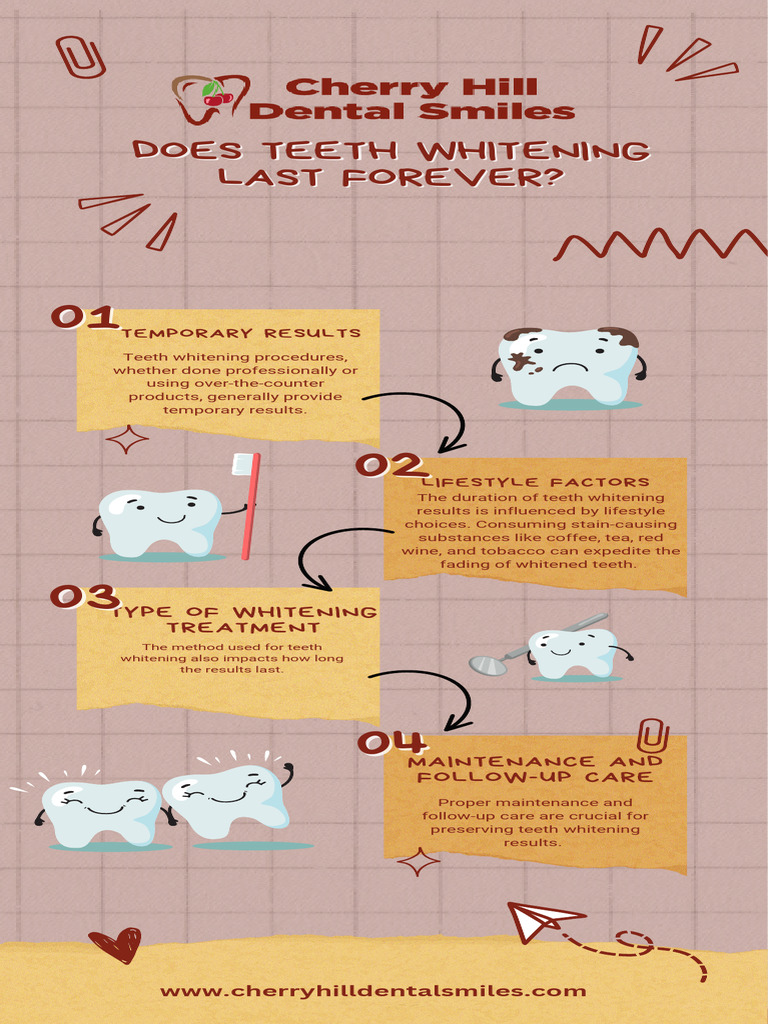 Cherry Hill Dental Smiles

DOES TEETH WHITENING LAST FOREVER?

01 TEMPORARY RESULTS

Teeth whitening procedures, whether done professionally or using over-the-counter products, generally provide temporary results.

02 LIFESTYLE FACTORS

The duration of teeth whitening results is influenced by lifestyle choices. Consuming stain-causing substances like coffee, tea, red wine, and tobacco can expedite the fading of whitened teeth.

03 TYPE OF WHITENING TREATMENT

The method used for teeth whitening also impacts how long the results last.

04 MAINTENANCE AND FOLLOW-UP CARE

Proper maintenance and follow-up care are crucial for preserving teeth whitening results.

www.cherryhilldentalsmiles.com