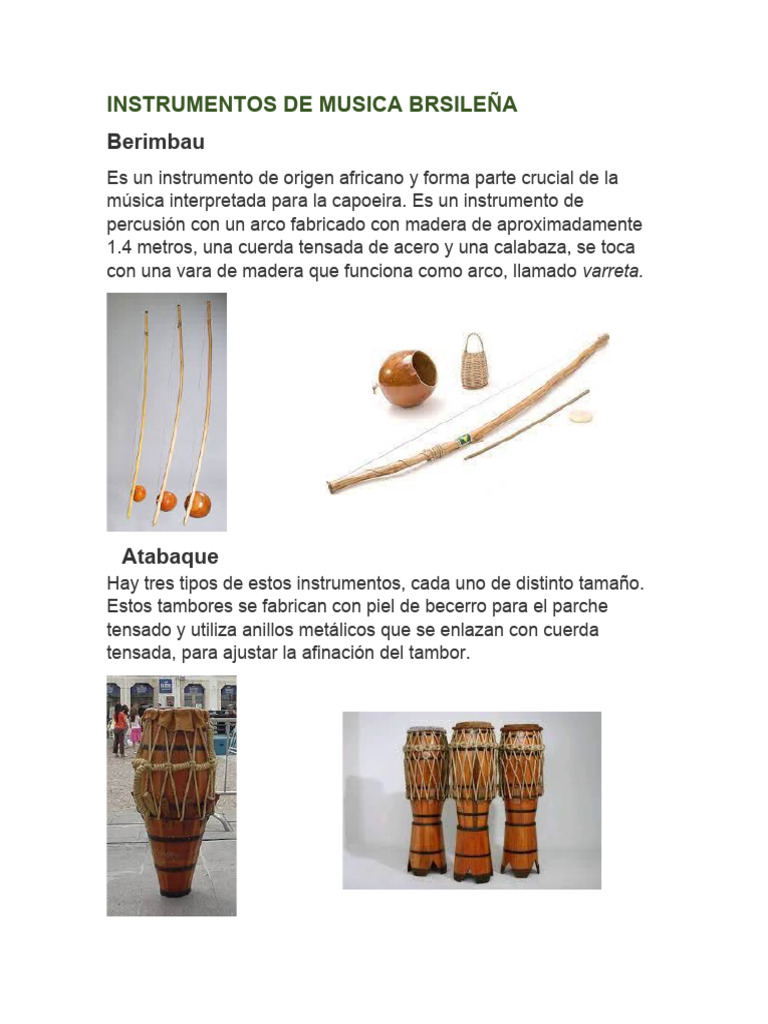 INSTRUMENTOS DE MUSICA BRSILEÑA

Berimbau

Es un instrumento de origen africano y forma parte crucial de la música interpretada para la capoeira. Es un instrumento de percusión con un arco fabricado con madera de aproximadamente 1.4 metros, una cuerda tensada de acero y una calabaza, se toca con una vara de madera que funciona como arco, llamado varreta.

Atabaque

Hay tres tipos de estos instrumentos, cada uno de distinto tamaño. Estos tambores se fabrican con piel de becerro para el parche tensado y utiliza anillos metálicos que se enlazan con cuerda tensada, para ajustar la afinación del tambor.