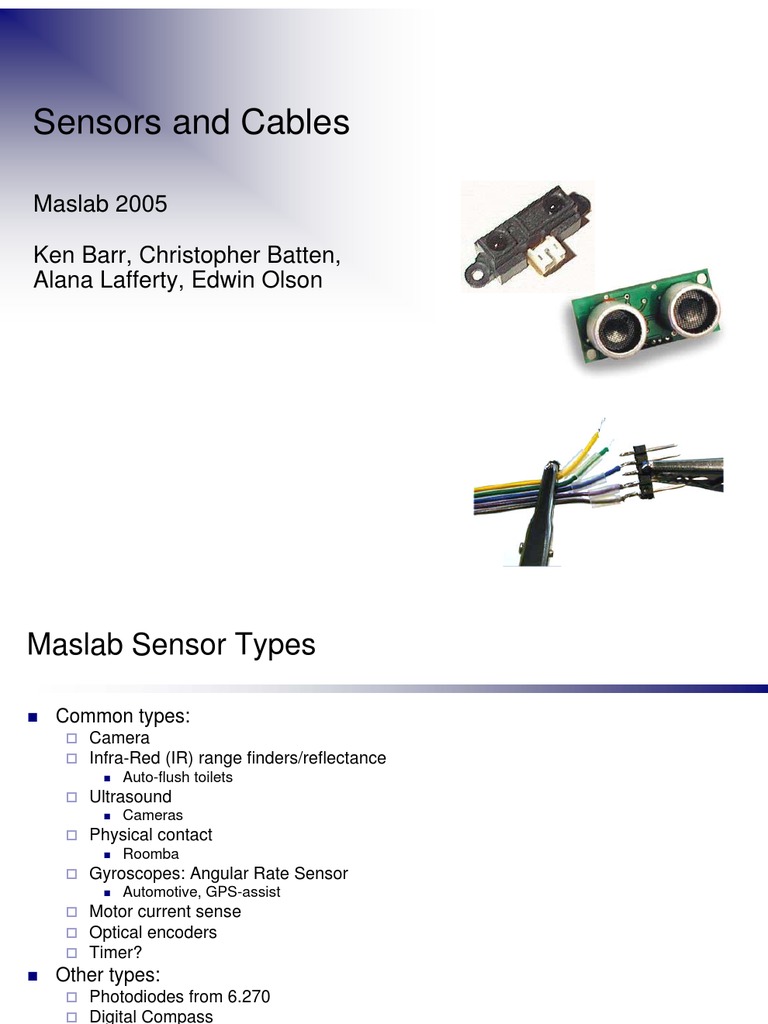 Sensors and Cables

Maslab 2005

Ken Barr, Christopher Batten, Alana Lafferty, Edwin Olson

Maslab Sensor Types

Common types:
Camera
Infra-Red (IR) range finders/reflectance
Auto-flush toilets
Ultrasound
Cameras
Physical contact
Roomba
Gyroscopes: Angular Rate Sensor
Automotive, GPS-assist
Motor current sense
Optical encoders
Timer?
Other types:
Photodiodes from 6.270
Digital Compass