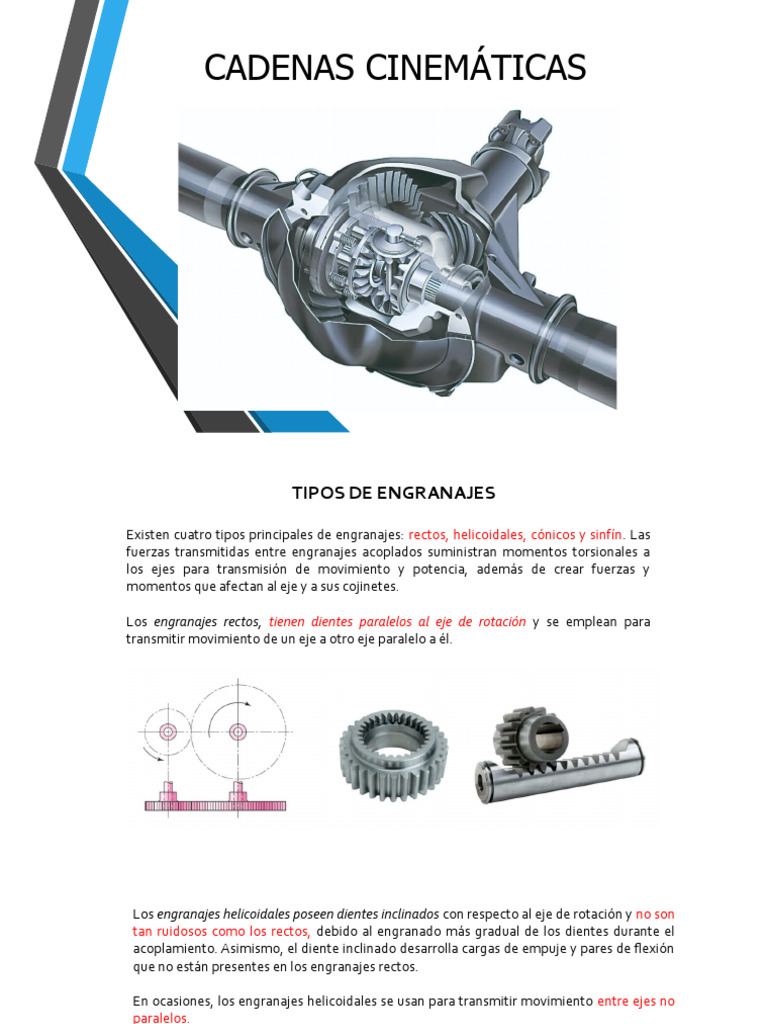 CADENAS CINEMÁTICAS

TIPOS DE ENGRANAJES

Existen cuatro tipos principales de engranajes: rectos, helicoidales, cónicos y sinfín. Las fuerzas transmitidas entre engranajes acoplados suministran momentos torsionales a los ejes para transmisión de movimiento y potencia, además de crear fuerzas y momentos que afectan al eje y a sus cojinetes.

Los engranajes rectos, tienen dientes paralelos al eje de rotación y se emplean para transmitir movimiento de un eje a otro eje paralelo a él.

Los engranajes helicoidales poseen dientes inclinados con respecto al eje de rotación y no son tan ruidosos como los rectos, debido al engranado más gradual de los dientes durante el acoplamiento. Asimismo, el diente inclinado desarrolla cargas de empuje y pares de flexión que no están presentes en los engranajes rectos.

En ocasiones, los engranajes helicoidales se usan para transmitir movimiento entre ejes no paralelos.