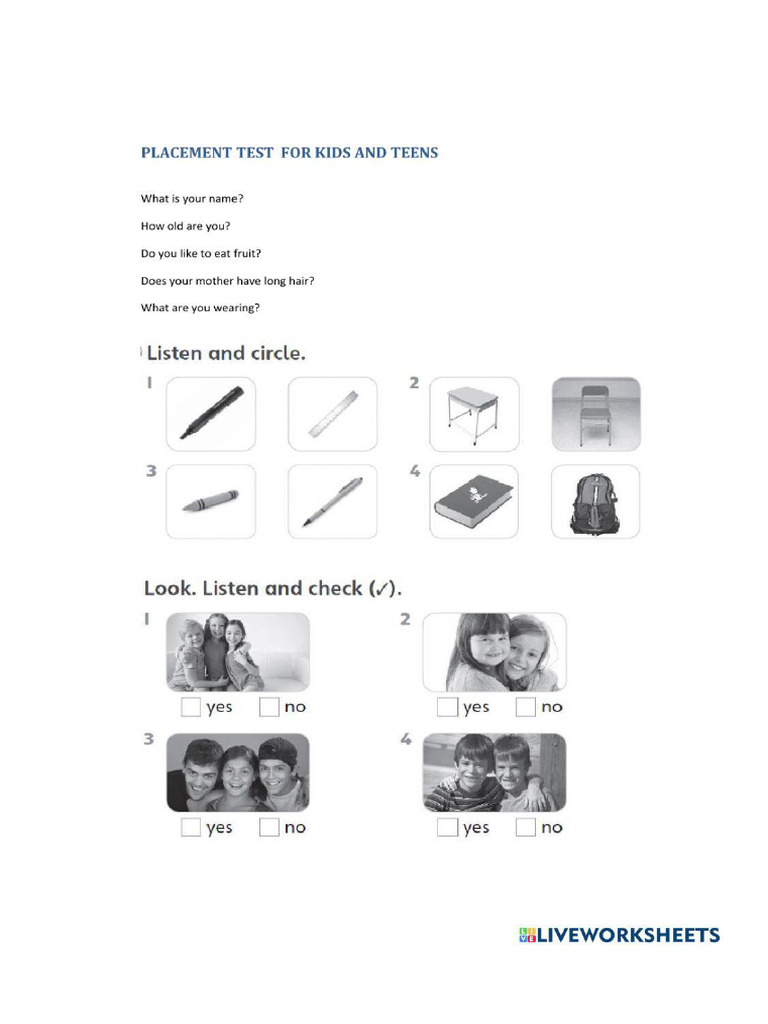 PLACEMENT TEST FOR KIDS AND TEENS

What is your name?

How old are you?

Do you like to eat fruit?

Does your mother have long hair?

What are you wearing?

Listen and circle.

1

2

3

4

Look. Listen and check (✓).

1

yes no

2

yes no

3

yes no

4

yes no

LIVEWORKSHEETS