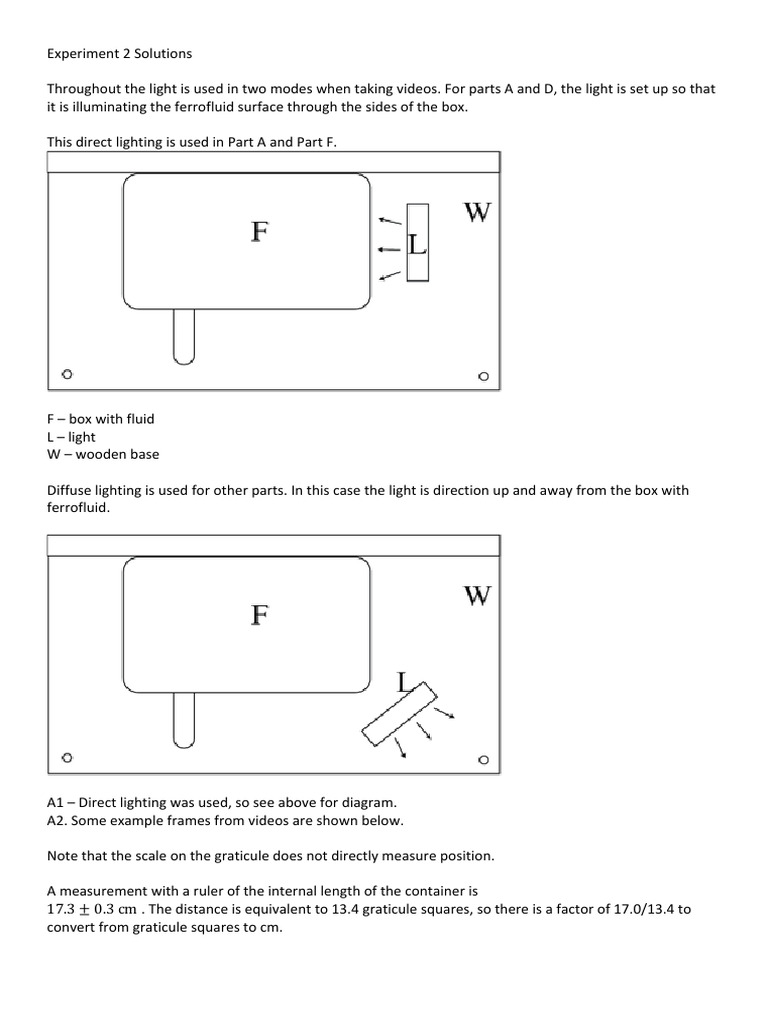 Experiment 2 Solutions

Throughout the light is used in two modes when taking videos. For parts A and D, the light is set up so that it is illuminating the ferrofluid surface through the sides of the box.

This direct lighting is used in Part A and Part F.

F

L

W

F – box with fluid
L – light
W – wooden base

Diffuse lighting is used for other parts. In this case the light is direction up and away from the box with ferrofluid.

F

W

L

A1 – Direct lighting was used, so see above for diagram.
A2. Some example frames from videos are shown below.

Note that the scale on the graticule does not directly measure position.

A measurement with a ruler of the internal length of the container is $17.3 \pm 0.3$ cm . The distance is equivalent to 13.4 graticule squares, so there is a factor of 17.0/13.4 to convert from graticule squares to cm.