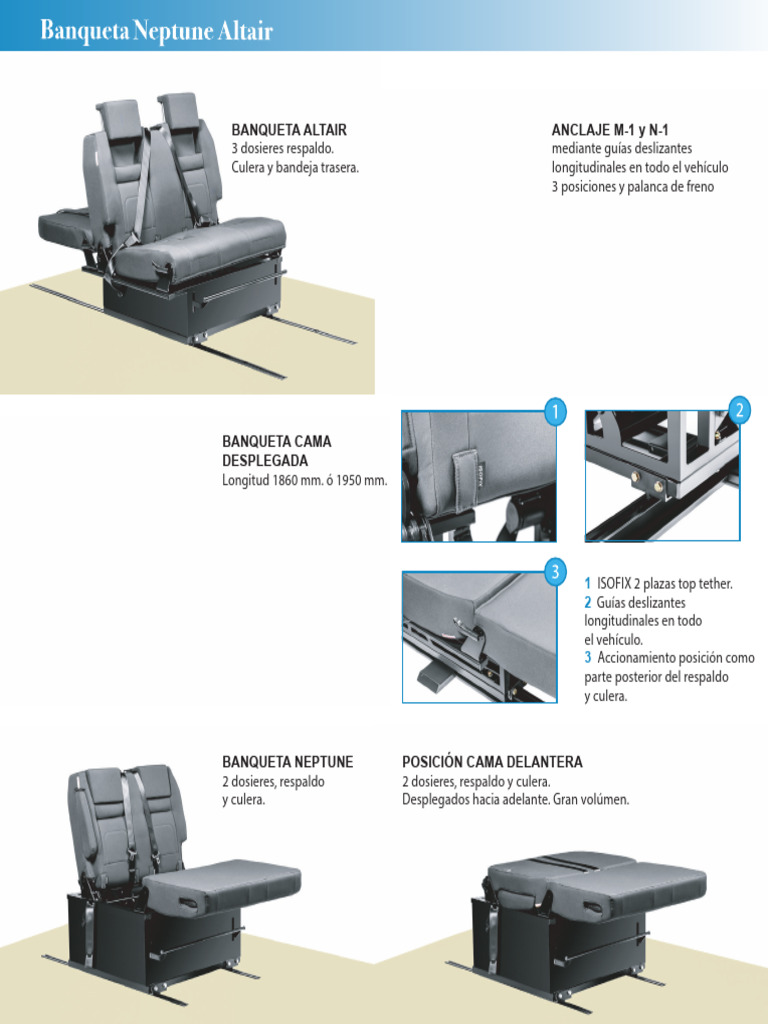 Banqueta Neptune Altair

BANQUETA ALTAIR
3 dosieres respaldo.
Culera y bandeja trasera.

ANCLAJE M-1 y N-1
mediante guías deslizantes longitudinales en todo el vehículo
3 posiciones y palanca de freno

BANQUETA CAMA DESPLEGADA
Longitud 1860 mm. ó 1950 mm.

1

2

3

1 ISOFIX 2 plazas top tether.
2 Guías deslizantes longitudinales en todo el vehículo.
3 Accionamiento posición como parte posterior del respaldo y culera.

BANQUETA NEPTUNE
2 dosieres, respaldo y culera.

POSICIÓN CAMA DELANTERA
2 dosieres, respaldo y culera.
Desplegados hacia adelante. Gran volúmen.