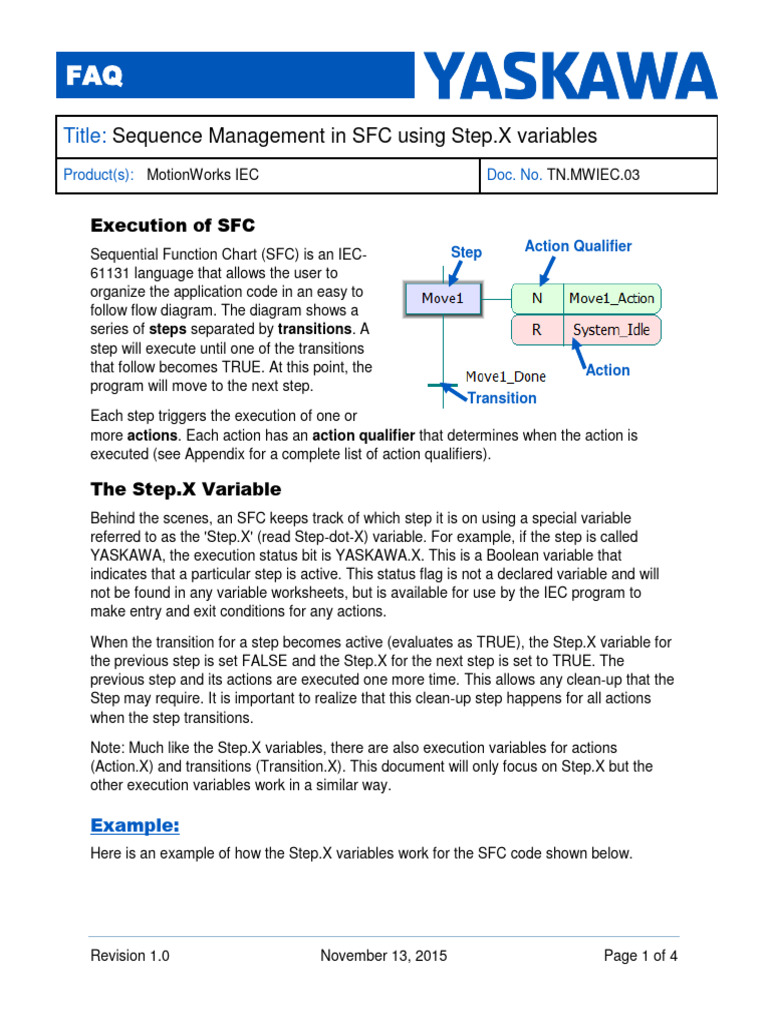 FAQ

YASKAWA

| Title: Sequence Management in SFC using Step.X variables | |
|---|---|
| Product(s): MotionWorks IEC | Doc. No. TN.MWIEC.03 |

Execution of SFC

Sequential Function Chart (SFC) is an IEC-61131 language that allows the user to organize the application code in an easy to follow flow diagram. The diagram shows a series of steps separated by transitions. A step will execute until one of the transitions that follow becomes TRUE. At this point, the program will move to the next step.

Step
Action Qualifier
Move1
N
Move1_Action
R
System_Idle
Action
Move1_Done
Transition

Each step triggers the execution of one or more actions. Each action has an action qualifier that determines when the action is executed (see Appendix for a complete list of action qualifiers).

The Step.X Variable

Behind the scenes, an SFC keeps track of which step it is on using a special variable referred to as the 'Step.X' (read Step-dot-X) variable. For example, if the step is called YASKAWA, the execution status bit is YASKAWA.X. This is a Boolean variable that indicates that a particular step is active. This status flag is not a declared variable and will not be found in any variable worksheets, but is available for use by the IEC program to make entry and exit conditions for any actions.

When the transition for a step becomes active (evaluates as TRUE), the Step.X variable for the previous step is set FALSE and the Step.X for the next step is set to TRUE. The previous step and its actions are executed one more time. This allows any clean-up that the Step may require. It is important to realize that this clean-up step happens for all actions when the step transitions.

Note: Much like the Step.X variables, there are also execution variables for actions (Action.X) and transitions (Transition.X). This document will only focus on Step.X but the other execution variables work in a similar way.

Example:

Here is an example of how the Step.X variables work for the SFC code shown below.

Revision 1.0
November 13, 2015
Page 1 of 4