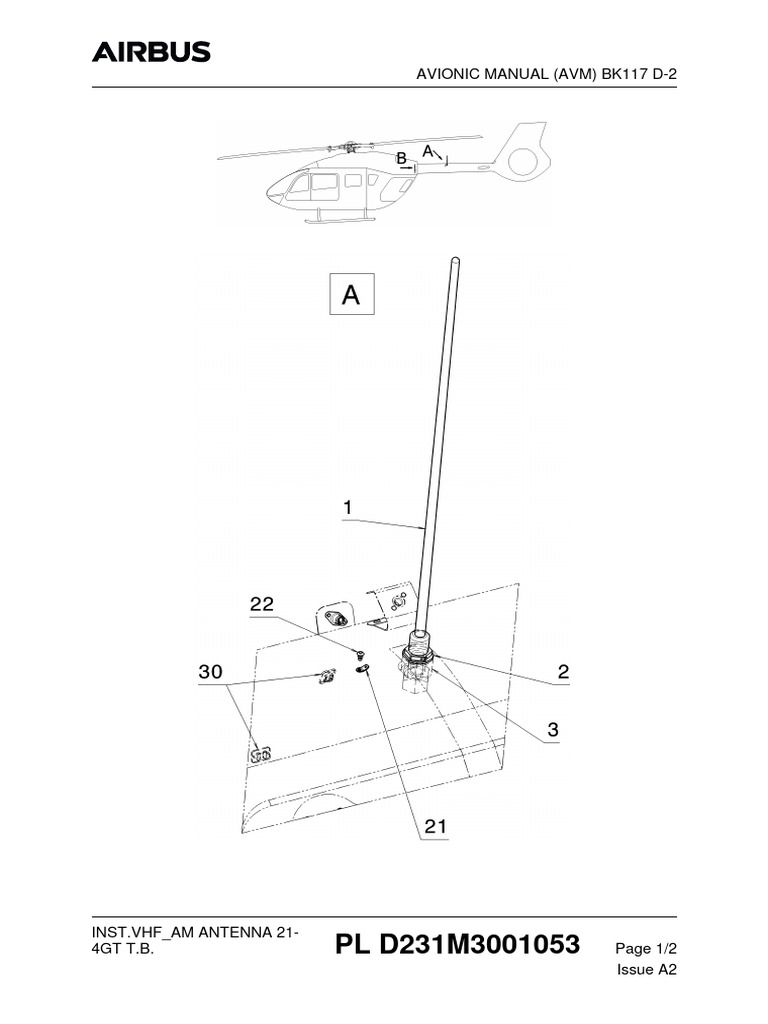 AIRBUS

AVIONIC MANUAL (AVM) BK117 D-2

B

A

A

1

22

30

2

3

21

INST.VHF_AM ANTENNA 21-4GT T.B.

PL D231M3001053

Page 1/2

Issue A2