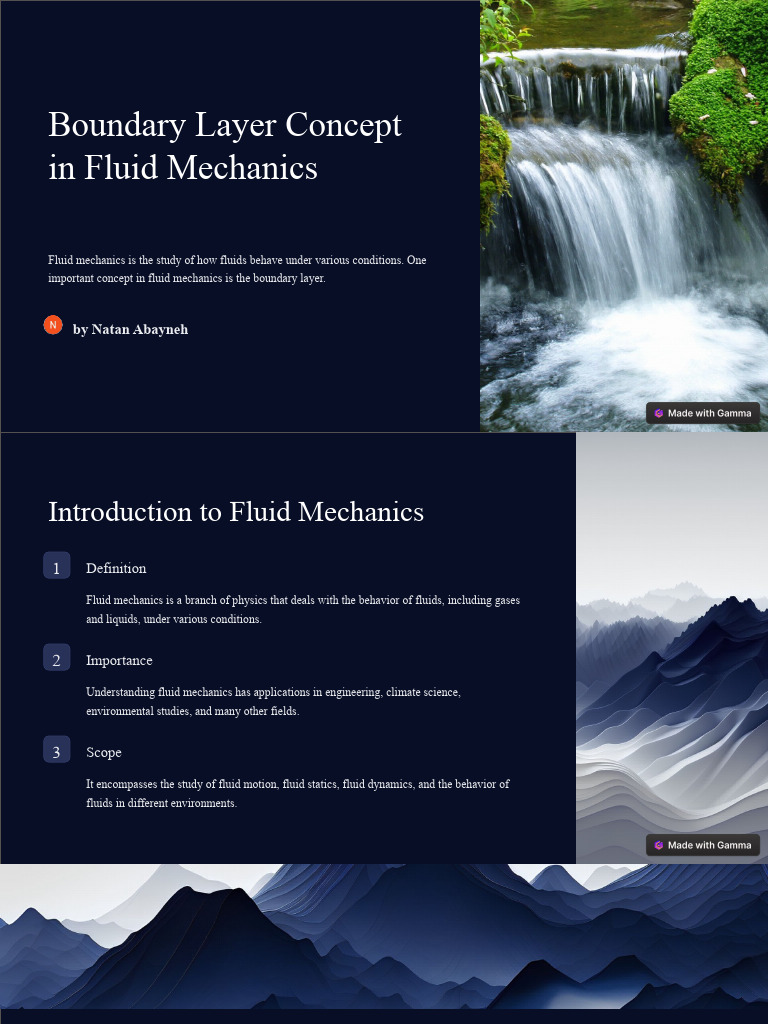 Boundary Layer Concept in Fluid Mechanics

Fluid mechanics is the study of how fluids behave under various conditions. One important concept in fluid mechanics is the boundary layer.

N by Natan Abayneh

Made with Gamma

Introduction to Fluid Mechanics

1 Definition

Fluid mechanics is a branch of physics that deals with the behavior of fluids, including gases and liquids, under various conditions.

2 Importance

Understanding fluid mechanics has applications in engineering, climate science, environmental studies, and many other fields.

3 Scope

It encompasses the study of fluid motion, fluid statics, fluid dynamics, and the behavior of fluids in different environments.

Made with Gamma