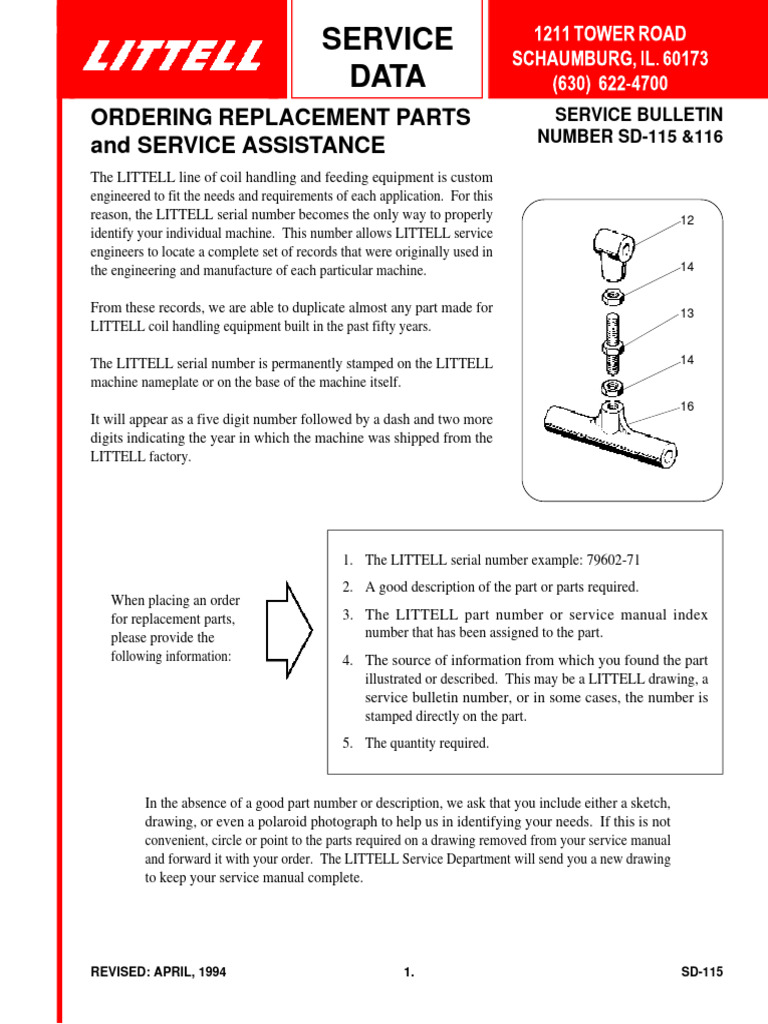 LITTELL

SERVICE DATA

1211 TOWER ROAD
SCHAUMBURG, IL. 60173
(630) 622-4700

ORDERING REPLACEMENT PARTS and SERVICE ASSISTANCE

SERVICE BULLETIN NUMBER SD-115 &116

The LITTELL line of coil handling and feeding equipment is custom engineered to fit the needs and requirements of each application. For this reason, the LITTELL serial number becomes the only way to properly identify your individual machine. This number allows LITTELL service engineers to locate a complete set of records that were originally used in the engineering and manufacture of each particular machine.

From these records, we are able to duplicate almost any part made for LITTELL coil handling equipment built in the past fifty years.

The LITTELL serial number is permanently stamped on the LITTELL machine nameplate or on the base of the machine itself.

It will appear as a five digit number followed by a dash and two more digits indicating the year in which the machine was shipped from the LITTELL factory.

12
14
13
14
16

When placing an order for replacement parts, please provide the following information:

1. The LITTELL serial number example: 79602-71
2. A good description of the part or parts required.
3. The LITTELL part number or service manual index number that has been assigned to the part.
4. The source of information from which you found the part illustrated or described. This may be a LITTELL drawing, a service bulletin number, or in some cases, the number is stamped directly on the part.
5. The quantity required.

In the absence of a good part number or description, we ask that you include either a sketch, drawing, or even a polaroid photograph to help us in identifying your needs. If this is not convenient, circle or point to the parts required on a drawing removed from your service manual and forward it with your order. The LITTELL Service Department will send you a new drawing to keep your service manual complete.

REVISED: APRIL, 1994
1.
SD-115