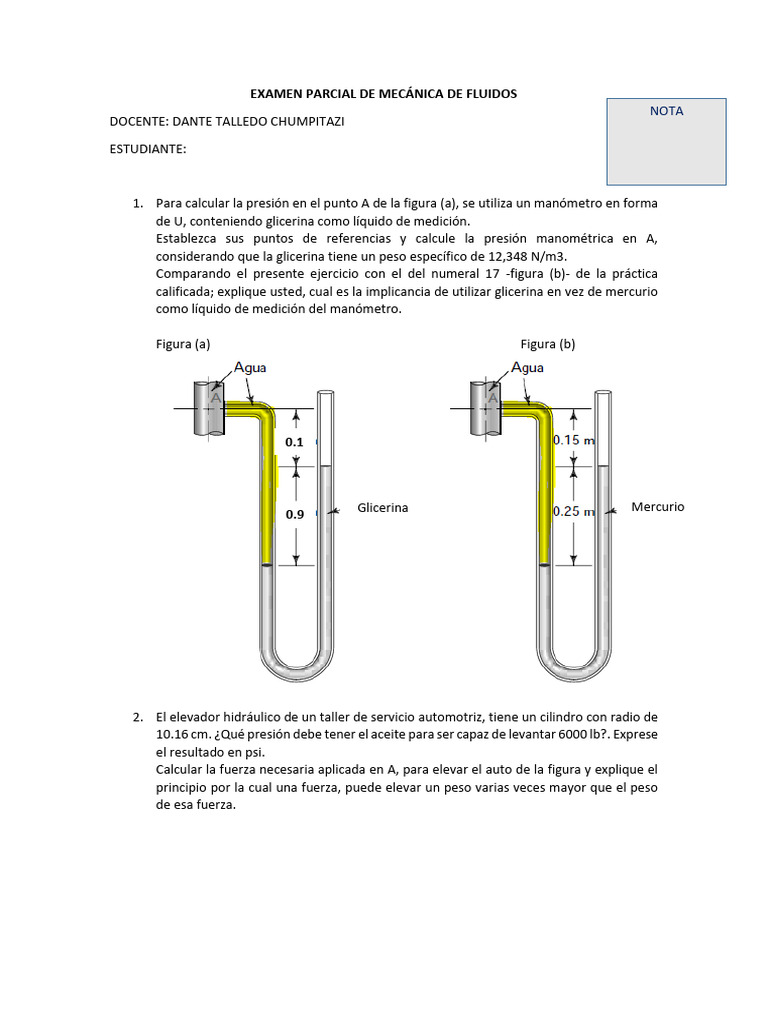 EXAMEN PARCIAL DE MECÁNICA DE FLUIDOS

NOTA

DOCENTE: DANTE TALLEDO CHUMPITAZI

ESTUDIANTE:

1. Para calcular la presión en el punto A de la figura (a), se utiliza un manómetro en forma de U, conteniendo glicerina como líquido de medición.
Establezca sus puntos de referencias y calcule la presión manométrica en A, considerando que la glicerina tiene un peso específico de 12,348 N/m3.
Comparando el presente ejercicio con el del numeral 17 -figura (b)- de la práctica calificada; explique usted, cual es la implicancia de utilizar glicerina en vez de mercurio como líquido de medición del manómetro.

Figura (a)

Agua

A

0.1

0.9

Glicerina

Figura (b)

Agua

A

0.15 m

0.25 m

Mercurio

2. El elevador hidráulico de un taller de servicio automotriz, tiene un cilindro con radio de 10.16 cm. ¿Qué presión debe tener el aceite para ser capaz de levantar 6000 lb?. Exprese el resultado en psi.
Calcular la fuerza necesaria aplicada en A, para elevar el auto de la figura y explique el principio por la cual una fuerza, puede elevar un peso varias veces mayor que el peso de esa fuerza.