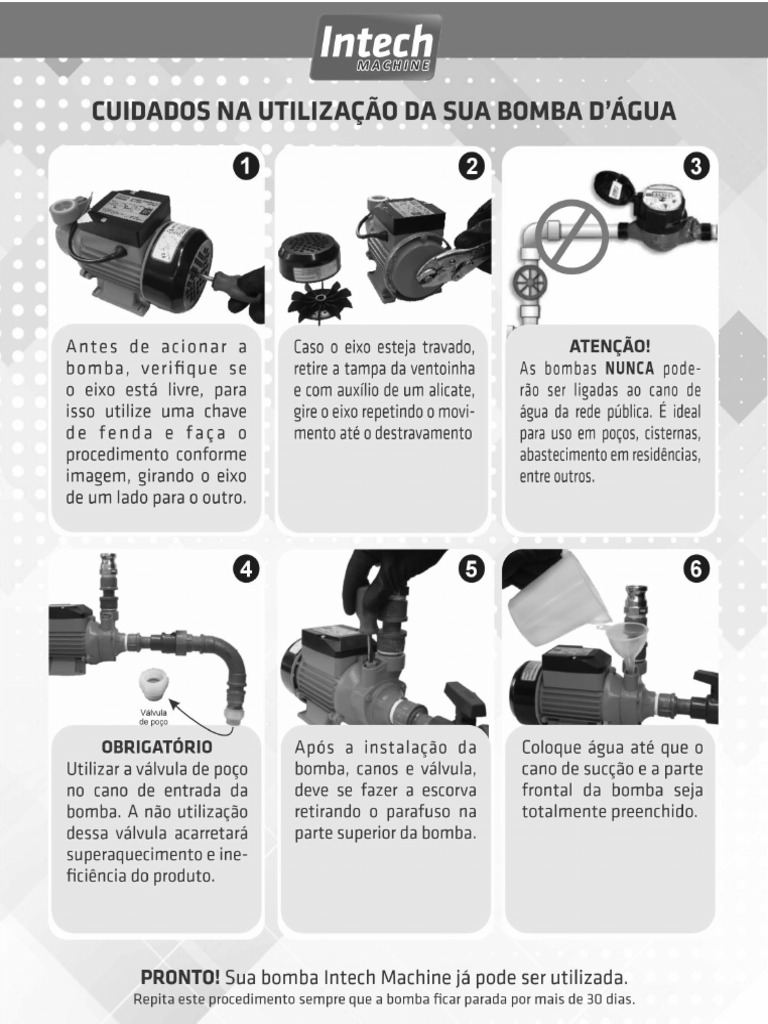 Intech
MACHINE

CUIDADOS NA UTILIZAÇÃO DA SUA BOMBA D'ÁGUA

1

Antes de acionar a bomba, verifique se o eixo está livre, para isso utilize uma chave de fenda e faça o procedimento conforme imagem, girando o eixo de um lado para o outro.

2

Caso o eixo esteja travado, retire a tampa da ventoinha e com auxílio de um alicate, gire o eixo repetindo o movimento até o destravamento

3

ATENÇÃO!
As bombas NUNCA poderão ser ligadas ao cano de água da rede pública. É ideal para uso em poços, cisternas, abastecimento em residências, entre outros.

4

Válvula de poço

OBRIGATÓRIO
Utilizar a válvula de poço no cano de entrada da bomba. A não utilização dessa válvula acarretará superaquecimento e ineficiência do produto.

5

Após a instalação da bomba, canos e válvula, deve se fazer a escorva retirando o parafuso na parte superior da bomba.

6

Coloque água até que o cano de sucção e a parte frontal da bomba seja totalmente preenchido.

PRONTO! Sua bomba Intech Machine já pode ser utilizada.
Repita este procedimento sempre que a bomba ficar parada por mais de 30 dias.