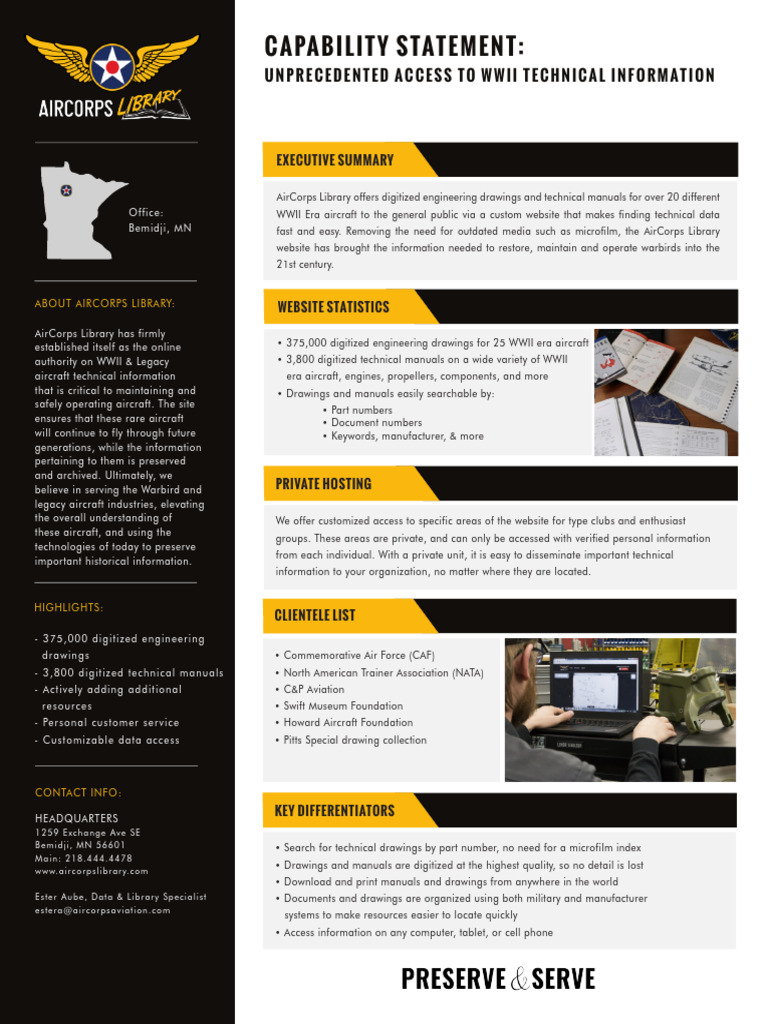 AIRCORPS LIBRARY

Office:
Bemidji, MN

ABOUT AIRCORPS LIBRARY:

AirCorps Library has firmly established itself as the online authority on WWII & Legacy aircraft technical information that is critical to maintaining and safely operating aircraft. The site ensures that these rare aircraft will continue to fly through future generations, while the information pertaining to them is preserved and archived. Ultimately, we believe in serving the Warbird and legacy aircraft industries, elevating the overall understanding of these aircraft, and using the technologies of today to preserve important historical information.

HIGHLIGHTS:

- 375,000 digitized engineering drawings
- 3,800 digitized technical manuals
- Actively adding additional resources
- Personal customer service
- Customizable data access

CONTACT INFO:

HEADQUARTERS
1259 Exchange Ave SE
Bemidji, MN 56601
Main: 218.444.4478
www.aircorpslibrary.com

Ester Aube, Data & Library Specialist
estera@aircorpsaviation.com

CAPABILITY STATEMENT:
UNPRECEDENTED ACCESS TO WWII TECHNICAL INFORMATION

EXECUTIVE SUMMARY

AirCorps Library offers digitized engineering drawings and technical manuals for over 20 different WWII Era aircraft to the general public via a custom website that makes finding technical data fast and easy. Removing the need for outdated media such as microfilm, the AirCorps Library website has brought the information needed to restore, maintain and operate warbirds into the 21st century.

WEBSITE STATISTICS

• 375,000 digitized engineering drawings for 25 WWII era aircraft
• 3,800 digitized technical manuals on a wide variety of WWII era aircraft, engines, propellers, components, and more
• Drawings and manuals easily searchable by:
• Part numbers
• Document numbers
• Keywords, manufacturer, & more

PRIVATE HOSTING

We offer customized access to specific areas of the website for type clubs and enthusiast groups. These areas are private, and can only be accessed with verified personal information from each individual. With a private unit, it is easy to disseminate important technical information to your organization, no matter where they are located.

CLIENTELE LIST

• Commemorative Air Force (CAF)
• North American Trainer Association (NATA)
• C&P Aviation
• Swift Museum Foundation
• Howard Aircraft Foundation
• Pitts Special drawing collection

KEY DIFFERENTIATORS

• Search for technical drawings by part number, no need for a microfilm index
• Drawings and manuals are digitized at the highest quality, so no detail is lost
• Download and print manuals and drawings from anywhere in the world
• Documents and drawings are organized using both military and manufacturer systems to make resources easier to locate quickly
• Access information on any computer, tablet, or cell phone

PRESERVE & SERVE