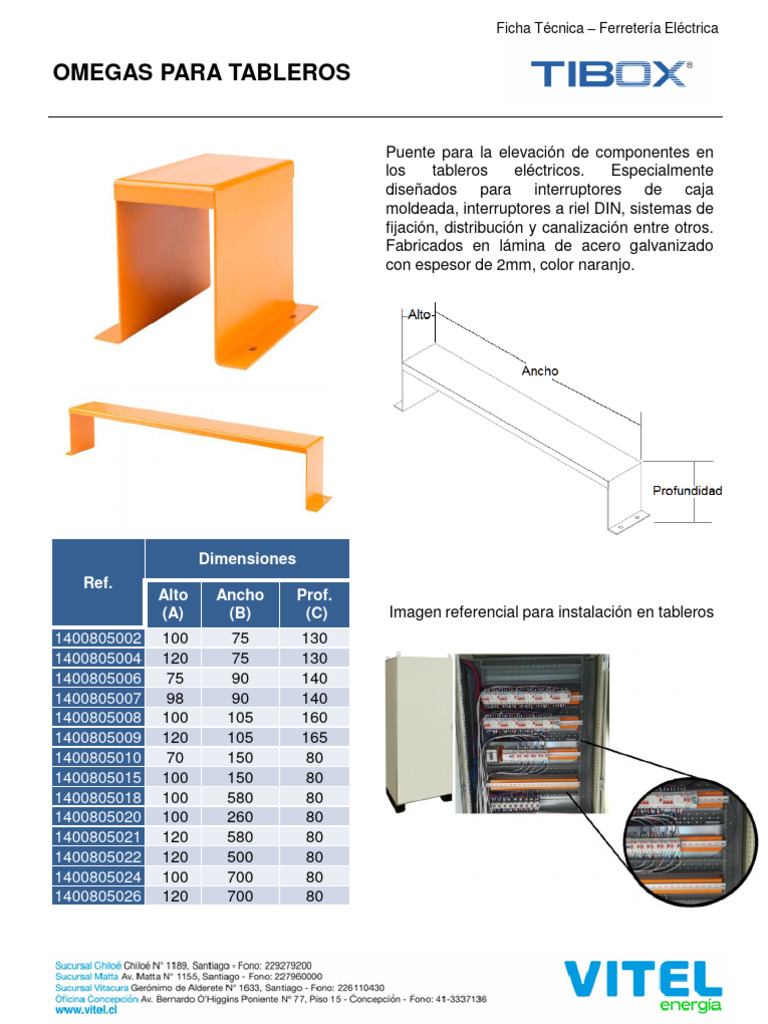 Ficha Técnica – Ferretería Eléctrica

OMEGAS PARA TABLEROS

TIBOX®

Puente para la elevación de componentes en los tableros eléctricos. Especialmente diseñados para interruptores de caja moldeada, interruptores a riel DIN, sistemas de fijación, distribución y canalización entre otros. Fabricados en lámina de acero galvanizado con espesor de 2mm, color naranjo.

Alto

Ancho

Profundidad

| Ref. | Dimensiones | | |
|---|---|---|---|
| | Alto (A) | Ancho (B) | Prof. (C) |
| 1400805002 | 100 | 75 | 130 |
| 1400805004 | 120 | 75 | 130 |
| 1400805006 | 75 | 90 | 140 |
| 1400805007 | 98 | 90 | 140 |
| 1400805008 | 100 | 105 | 160 |
| 1400805009 | 120 | 105 | 165 |
| 1400805010 | 70 | 150 | 80 |
| 1400805015 | 100 | 150 | 80 |
| 1400805018 | 100 | 580 | 80 |
| 1400805020 | 100 | 260 | 80 |
| 1400805021 | 120 | 580 | 80 |
| 1400805022 | 120 | 500 | 80 |
| 1400805024 | 100 | 700 | 80 |
| 1400805026 | 120 | 700 | 80 |

Imagen referencial para instalación en tableros

Sucursal Chiloé Chiloé N° 1189, Santiago - Fono: 229279200
Sucursal Matta Av. Matta N° 1155, Santiago - Fono: 227960000
Sucursal Vitacura Gerónimo de Alderete N° 1633, Santiago - Fono: 226110430
Oficina Concepción Av. Bernardo O'Higgins Poniente N° 77, Piso 15 - Concepción - Fono: 41-3337136
www.vitel.cl

VITEL energía