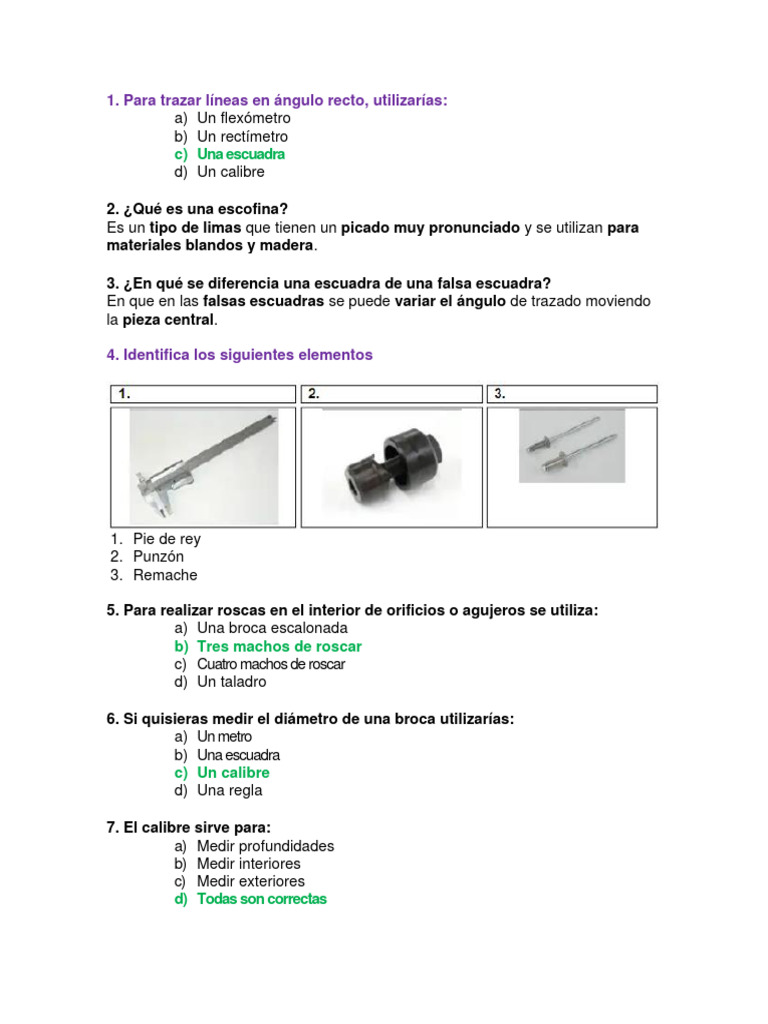 1. Para trazar líneas en ángulo recto, utilizarías:
a) Un flexómetro
b) Un rectímetro
c) Una escuadra
d) Un calibre

2. ¿Qué es una escofina?
Es un tipo de limas que tienen un picado muy pronunciado y se utilizan para materiales blandos y madera.

3. ¿En qué se diferencia una escuadra de una falsa escuadra?
En que en las falsas escuadras se puede variar el ángulo de trazado moviendo la pieza central.

4. Identifica los siguientes elementos

| 1. | 2. | 3. |
|---|---|---|
| | | |

1. Pie de rey
2. Punzón
3. Remache

5. Para realizar roscas en el interior de orificios o agujeros se utiliza:
a) Una broca escalonada
b) Tres machos de roscar
c) Cuatro machos de roscar
d) Un taladro

6. Si quisieras medir el diámetro de una broca utilizarías:
a) Un metro
b) Una escuadra
c) Un calibre
d) Una regla

7. El calibre sirve para:
a) Medir profundidades
b) Medir interiores
c) Medir exteriores
d) Todas son correctas