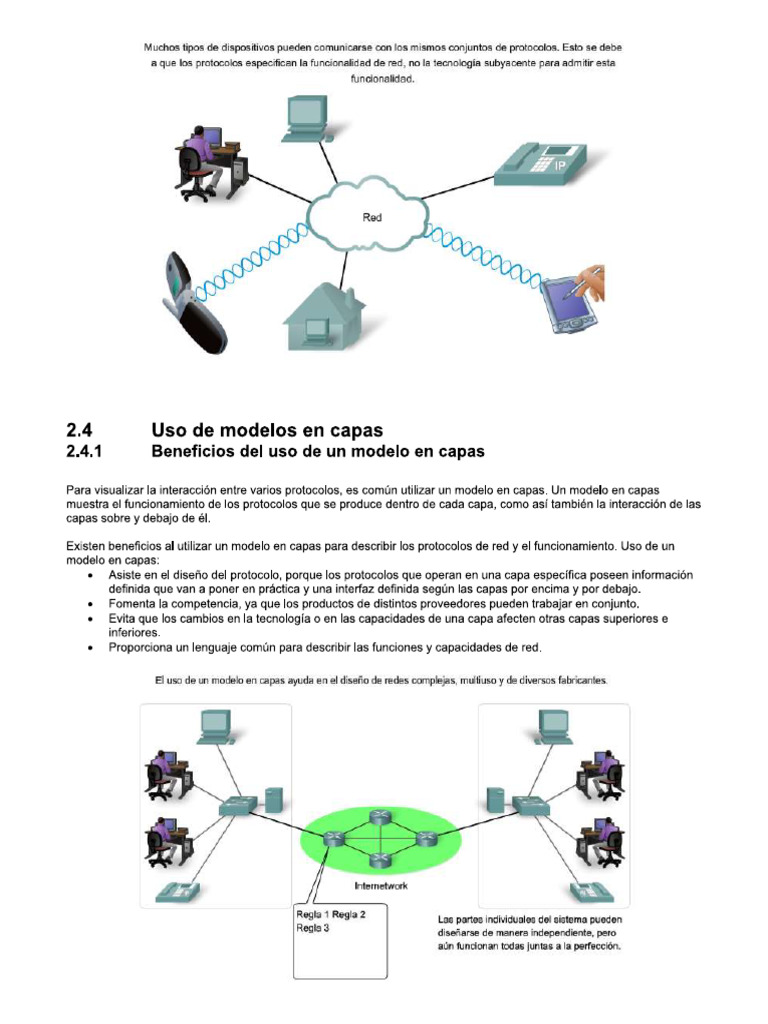 Muchos tipos de dispositivos pueden comunicarse con los mismos conjuntos de protocolos. Esto se debe a que los protocolos especifican la funcionalidad de red, no la tecnología subyacente para admitir esta funcionalidad.

IP

Red

2.4 Uso de modelos en capas
2.4.1 Beneficios del uso de un modelo en capas

Para visualizar la interacción entre varios protocolos, es común utilizar un modelo en capas. Un modelo en capas muestra el funcionamiento de los protocolos que se produce dentro de cada capa, como así también la interacción de las capas sobre y debajo de él.

Existen beneficios al utilizar un modelo en capas para describir los protocolos de red y el funcionamiento. Uso de un modelo en capas:
• Asiste en el diseño del protocolo, porque los protocolos que operan en una capa específica poseen información definida que van a poner en práctica y una interfaz definida según las capas por encima y por debajo.
• Fomenta la competencia, ya que los productos de distintos proveedores pueden trabajar en conjunto.
• Evita que los cambios en la tecnología o en las capacidades de una capa afecten otras capas superiores e inferiores.
• Proporciona un lenguaje común para describir las funciones y capacidades de red.

El uso de un modelo en capas ayuda en el diseño de redes complejas, multiuso y de diversos fabricantes.

Internetwork

Regla 1 Regla 2
Regla 3

Las partes individuales del sistema pueden diseñarse de manera independiente, pero aún funcionan todas juntas a la perfección.