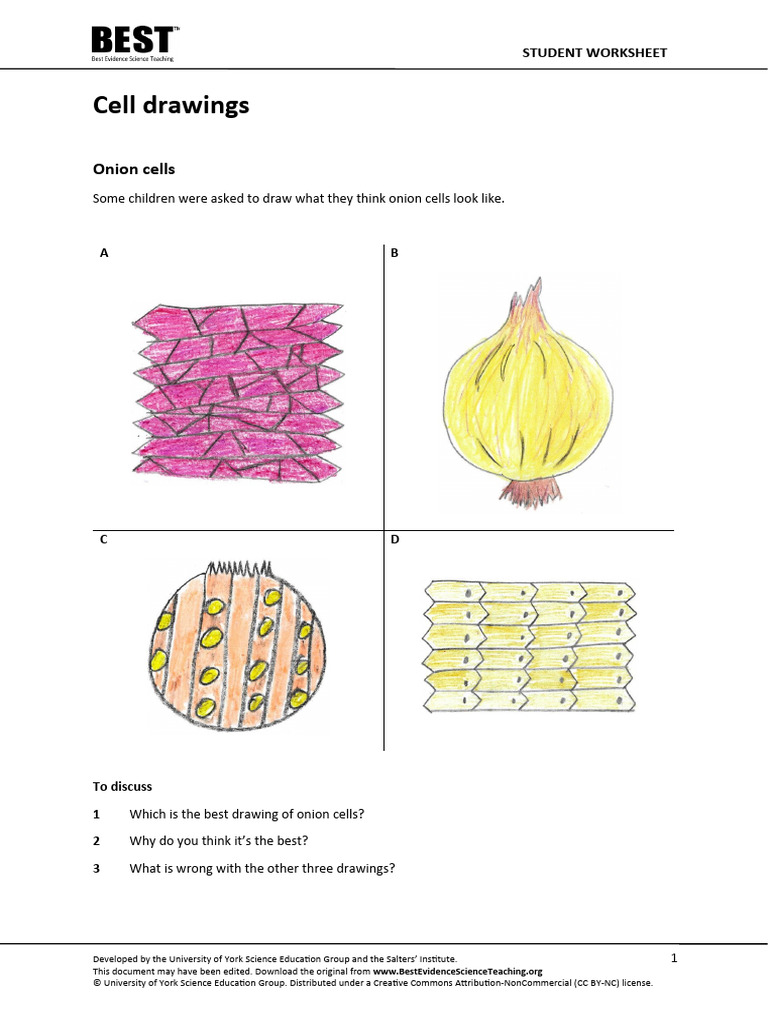 BEST™
Best Evidence Science Teaching

STUDENT WORKSHEET

Cell drawings

Onion cells

Some children were asked to draw what they think onion cells look like.

A

B

C

D

To discuss

1 Which is the best drawing of onion cells?

2 Why do you think it's the best?

3 What is wrong with the other three drawings?

Developed by the University of York Science Education Group and the Salters' Institute.
This document may have been edited. Download the original from www.BestEvidenceScienceTeaching.org
© University of York Science Education Group. Distributed under a Creative Commons Attribution-NonCommercial (CC BY-NC) license.

1